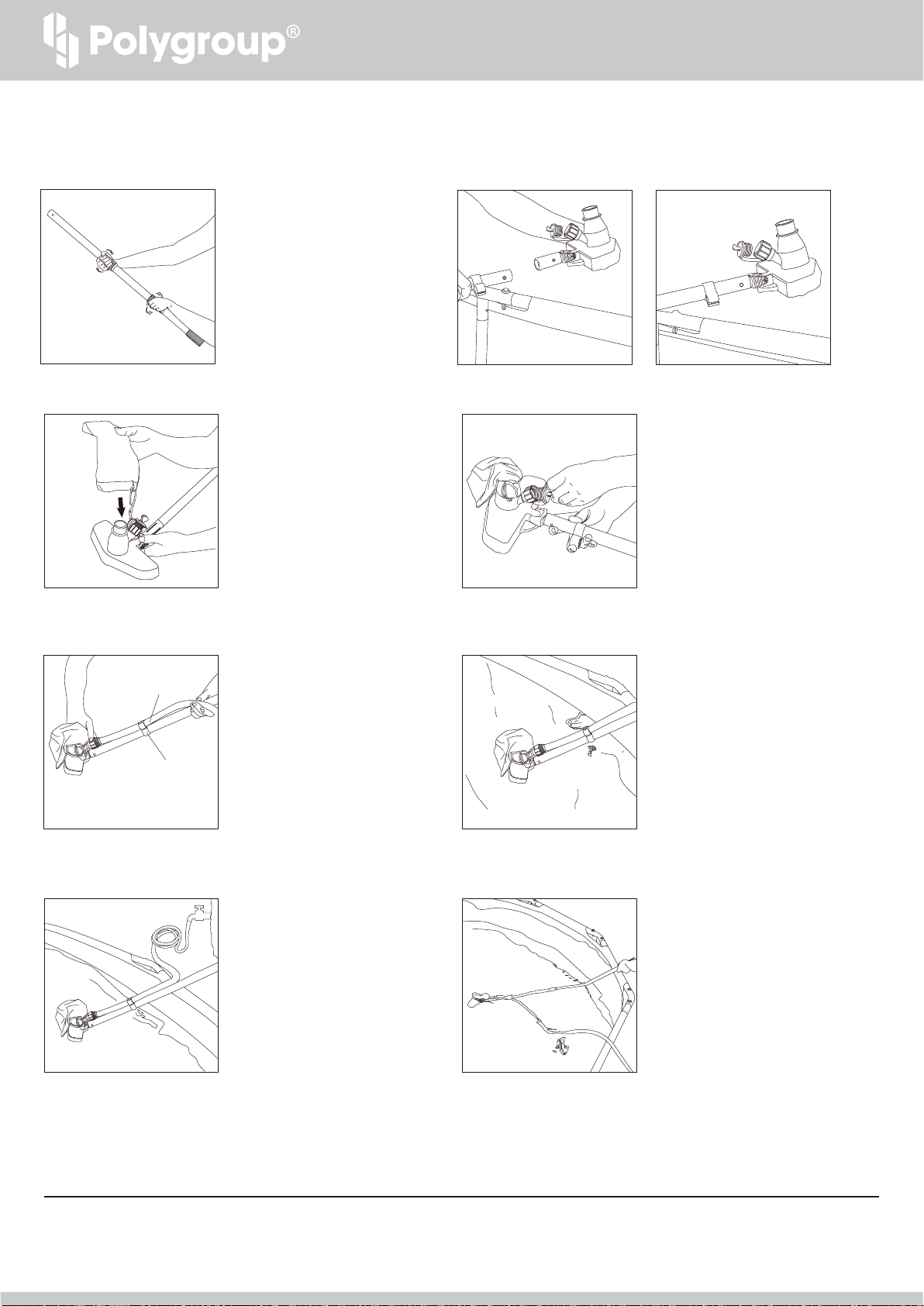 Polygroup®