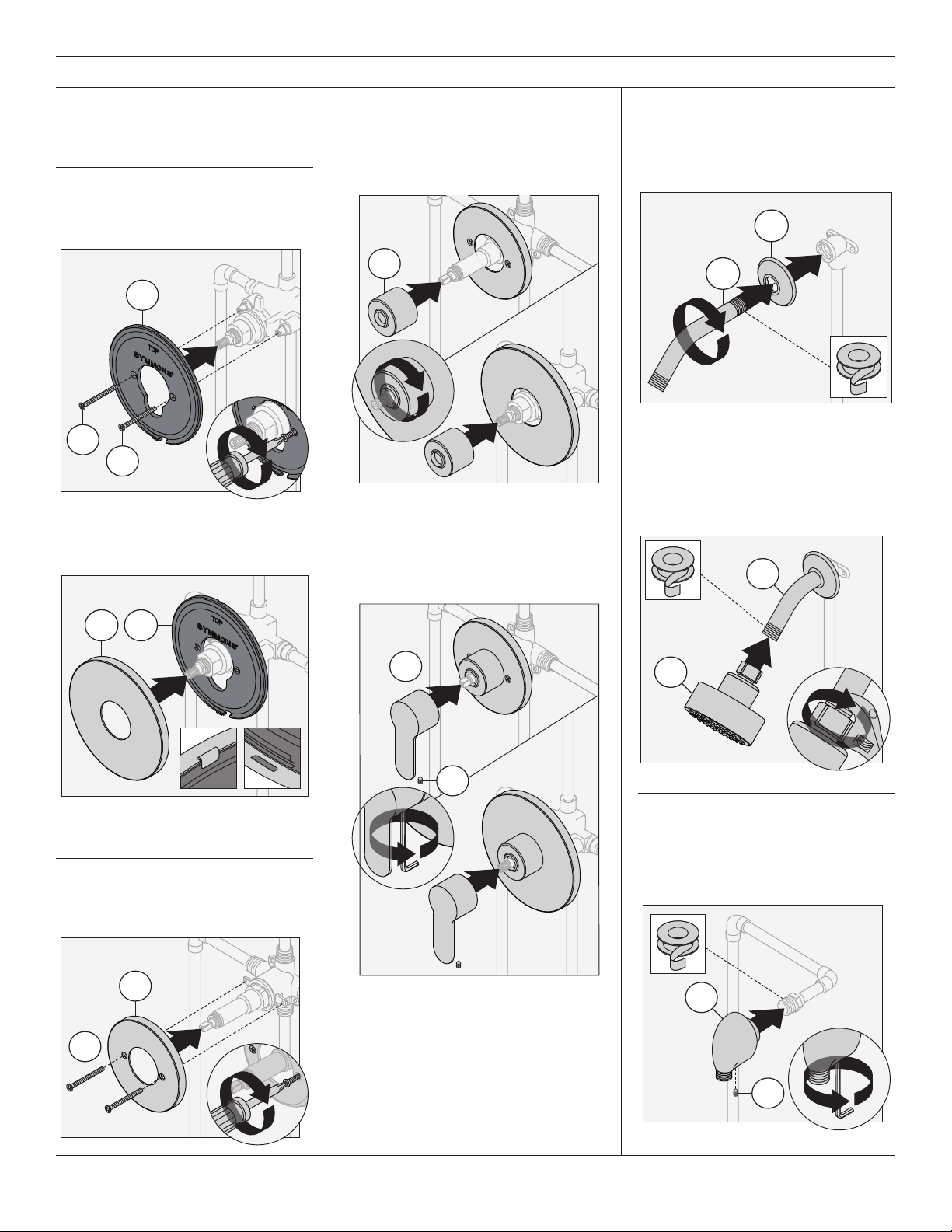 TOP
SYMMONS

TOP
SYMMONS