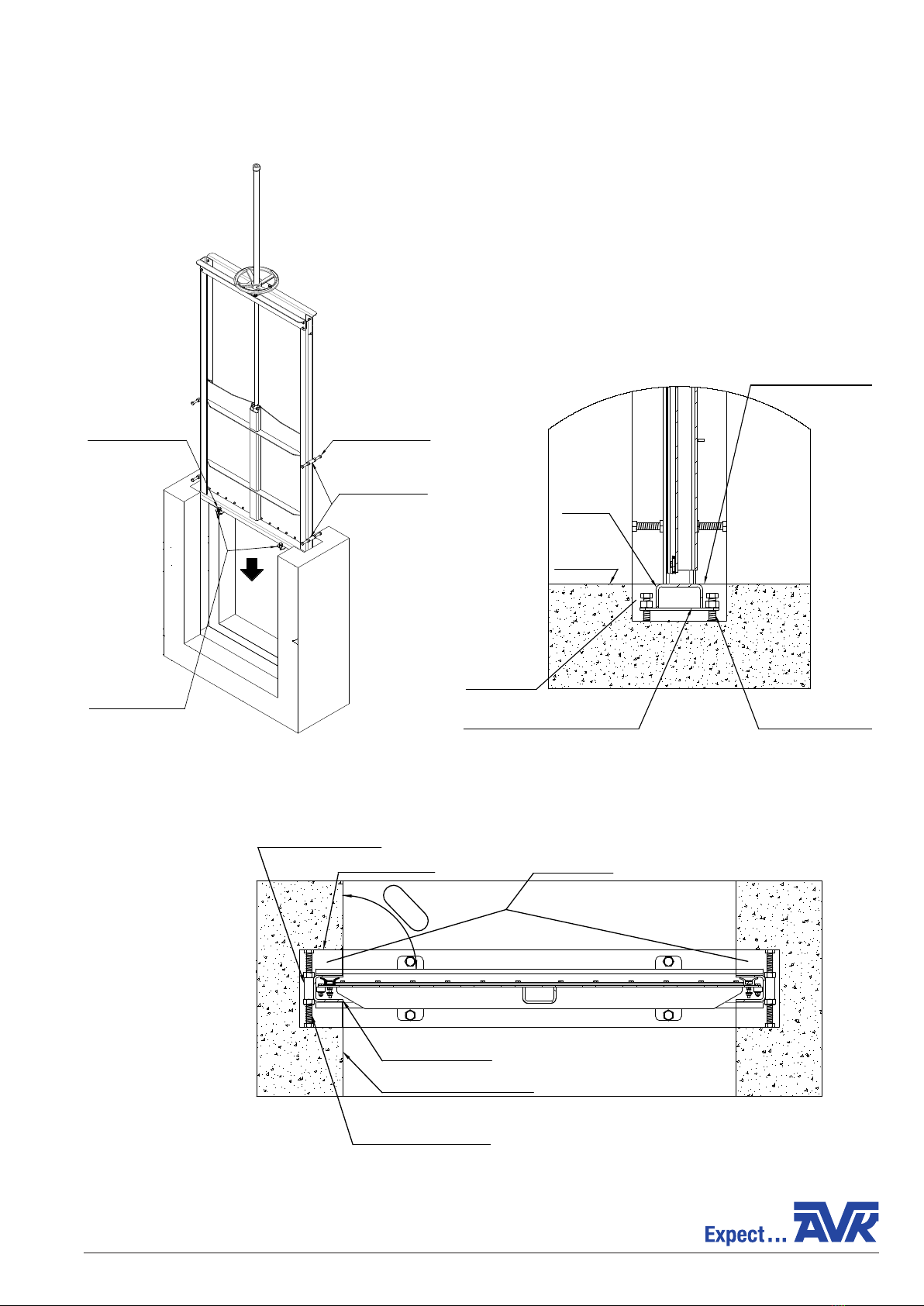 Expect... AVK