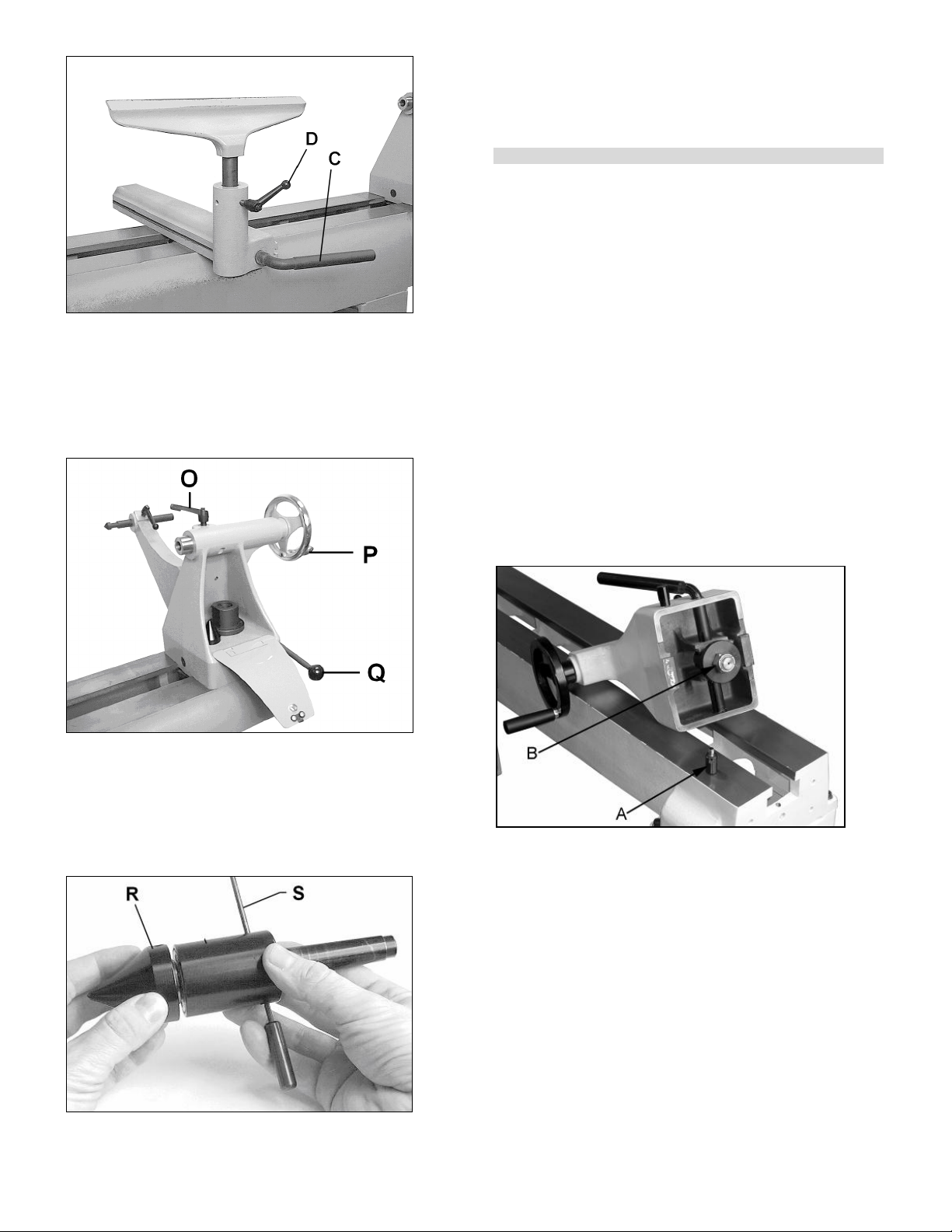 D
C

O
P
Q

R
S

B
A