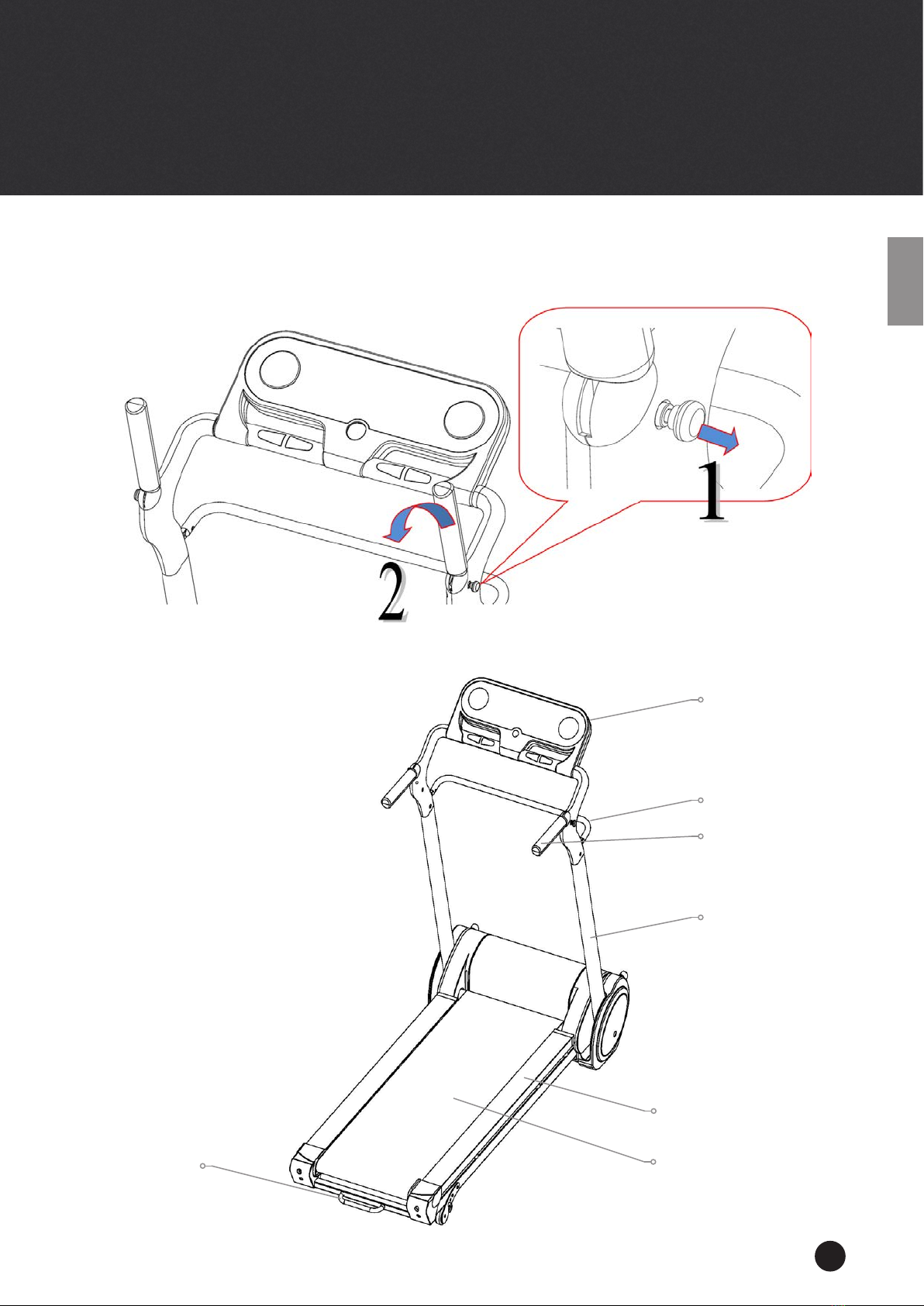 1

2