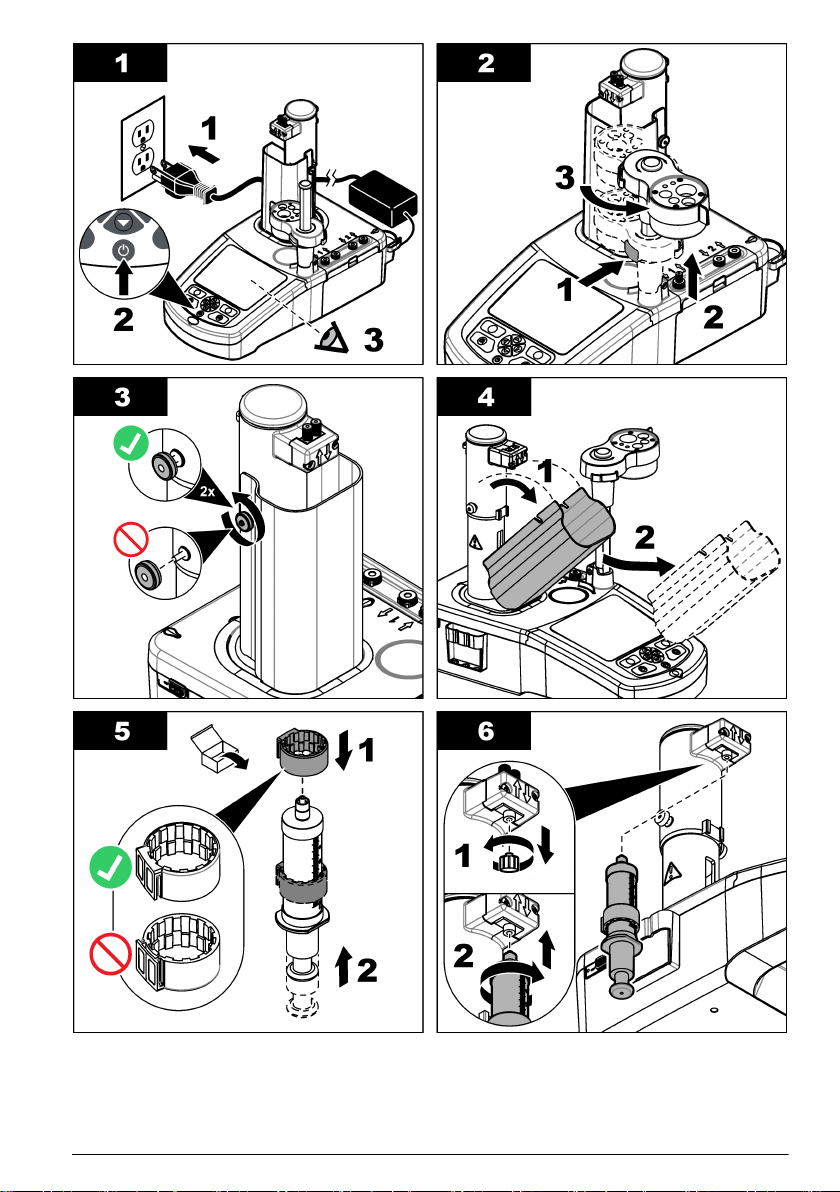 1

1

2

3

2

3

1

2

3

2x

4

1

2

5

1

2

6

1

2