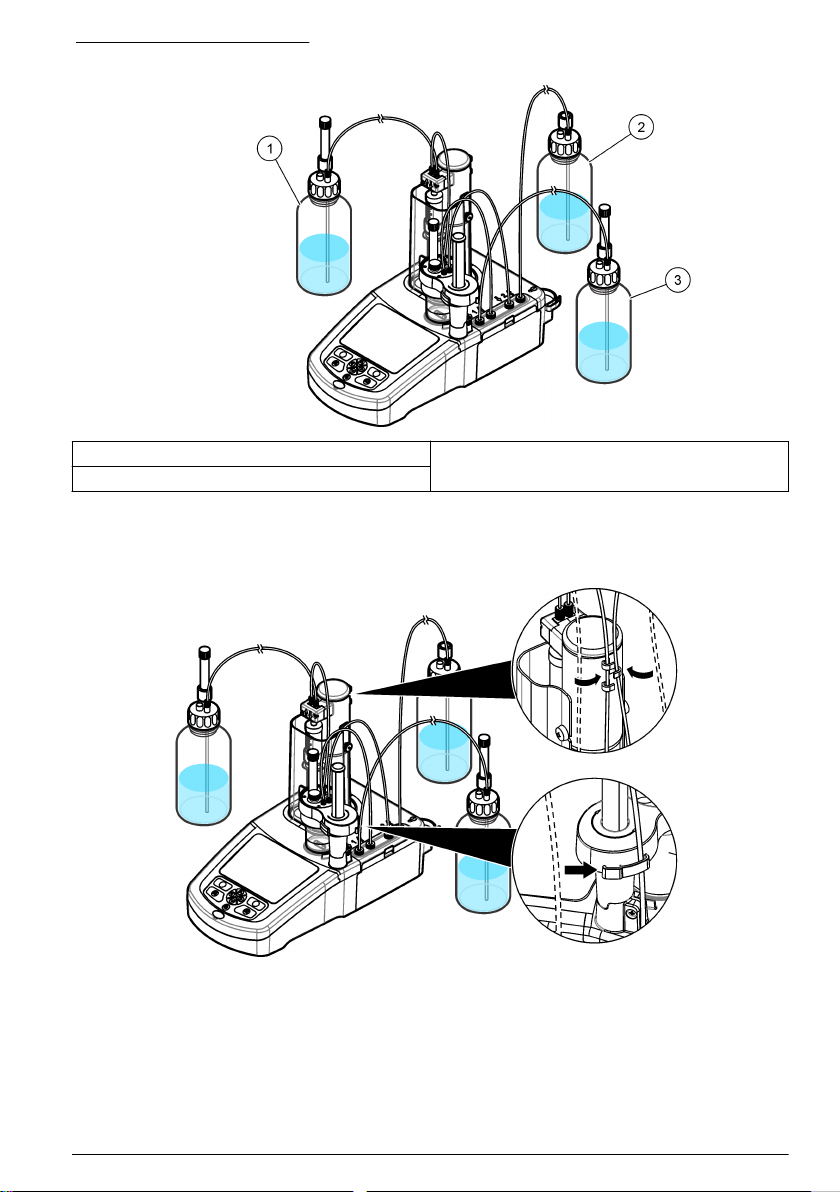 1

2

3