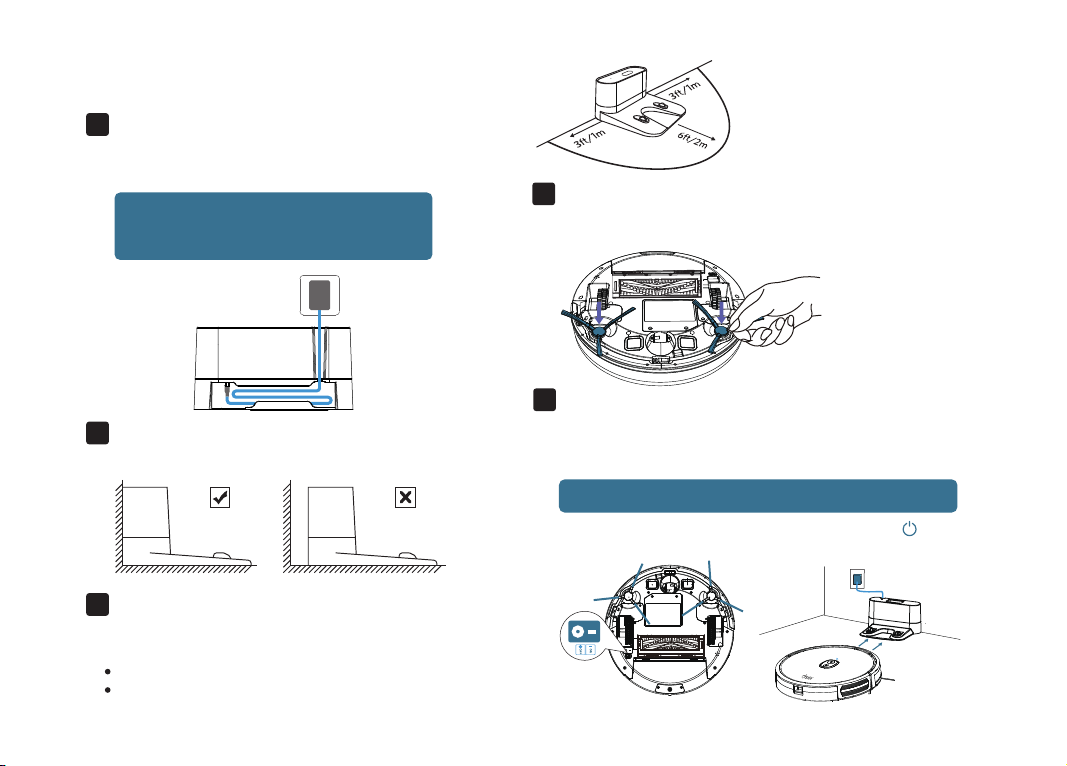 3ft/1m

3ft/1m

6ft/2m