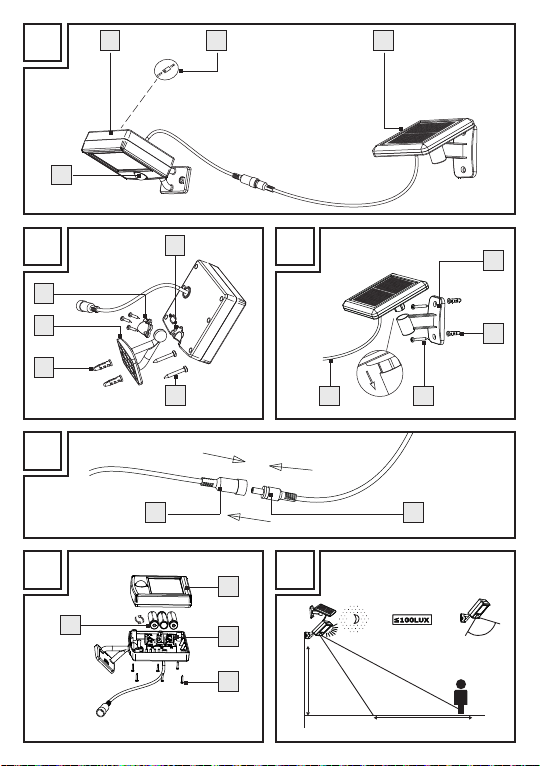 ≤100LUX