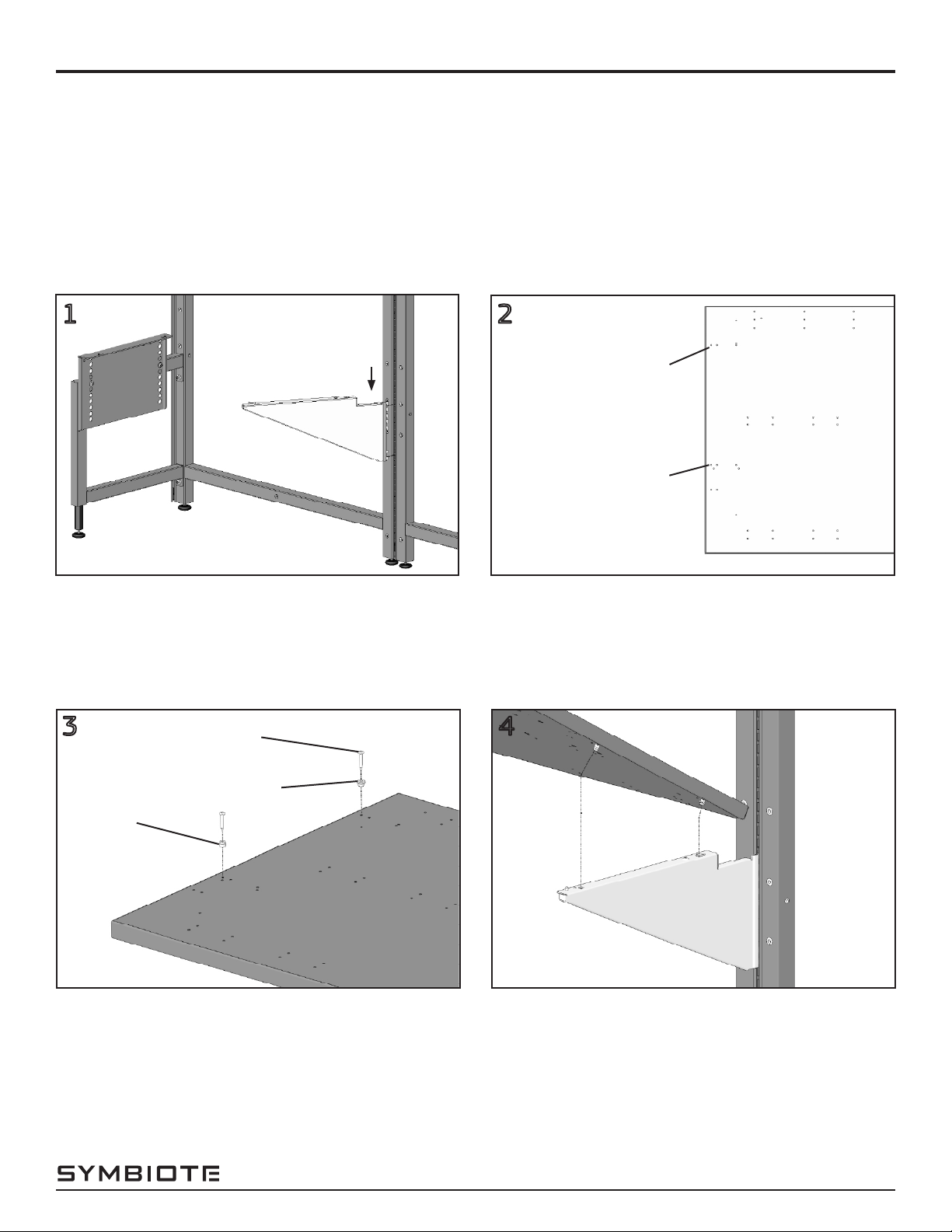 1

2

3

4

SYMBIOTE