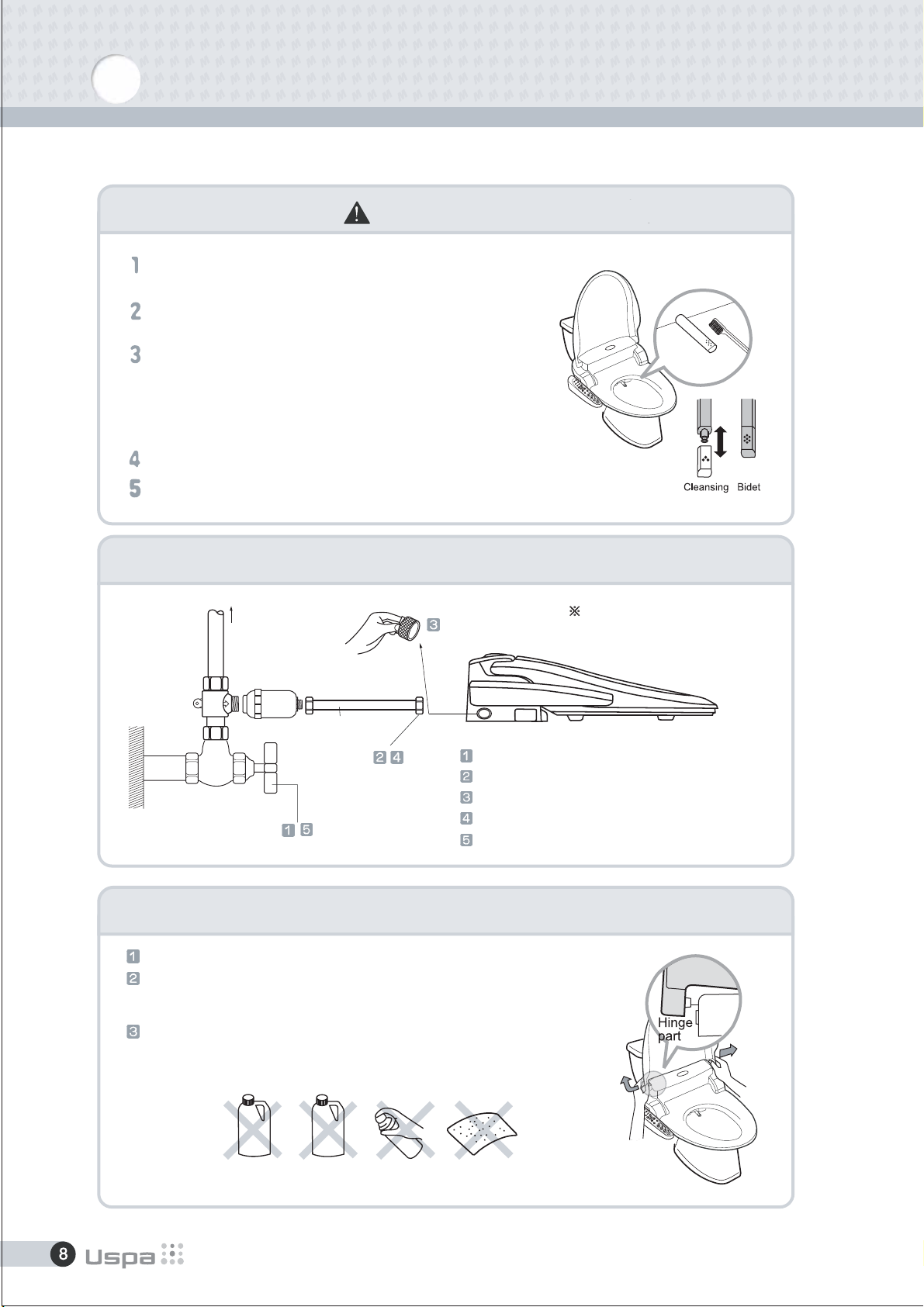 1

2

3

4

5

Cleansing Bidet

※

3

2 4

1 5

1
2
3
4
5

1
2

3

Hinge part

8 Uspa