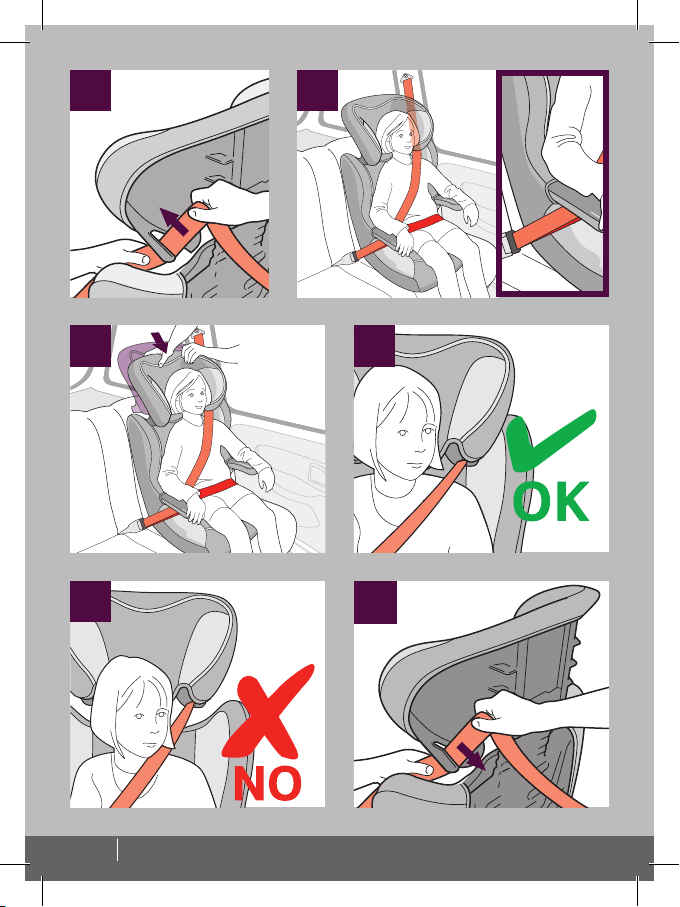 OK

NO