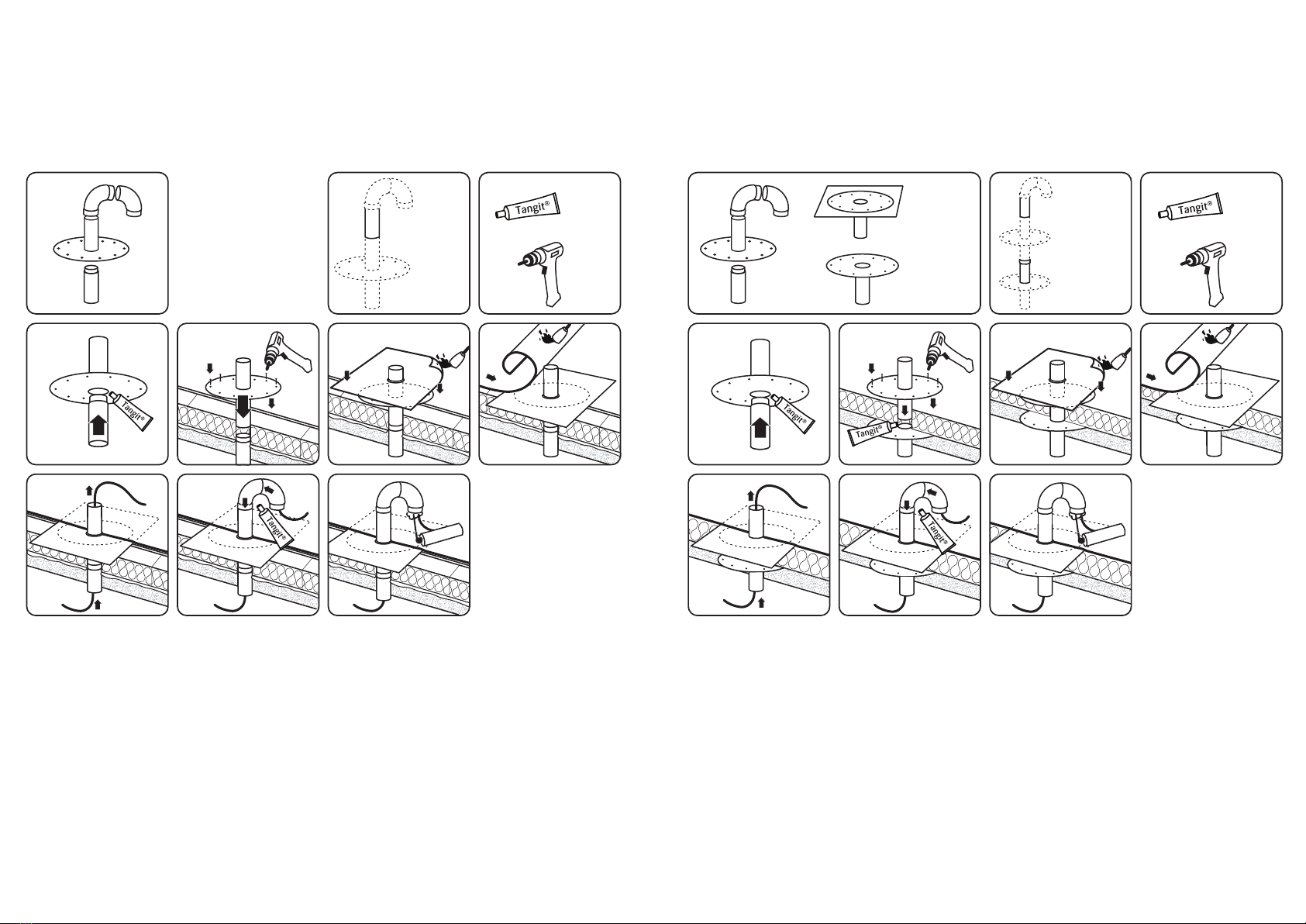 Tangit®

Tangit®

Tangit®

Tangit®

Tangit®

Tangit®

Tangit®

Tangit®