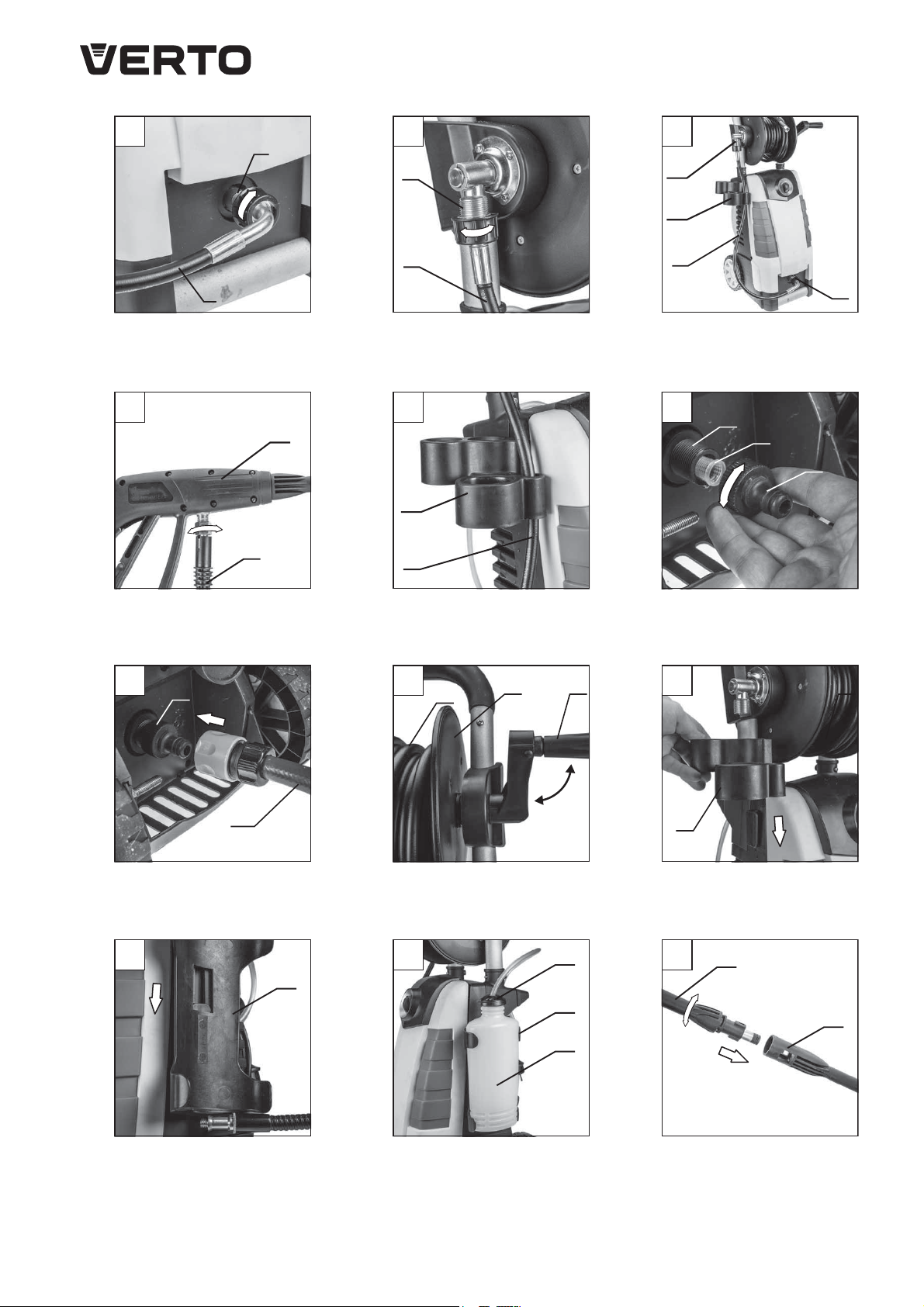 VERTO