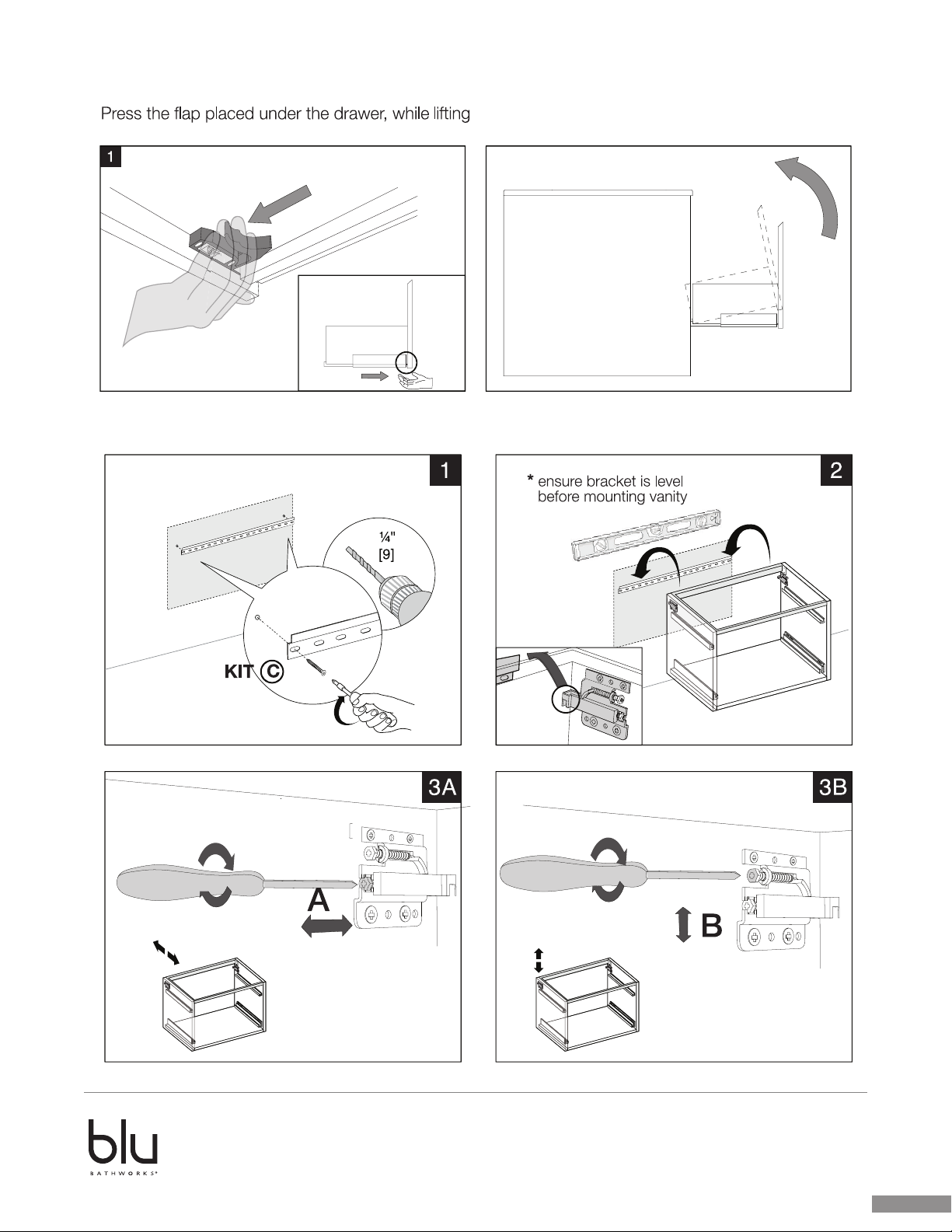 Press the flap placed under the drawer, while lifting

1

1

¼"
[9]

KIT C

2

* ensure bracket is level before mounting vanity

3A

A

3B

B

blu
BATHWORKS®