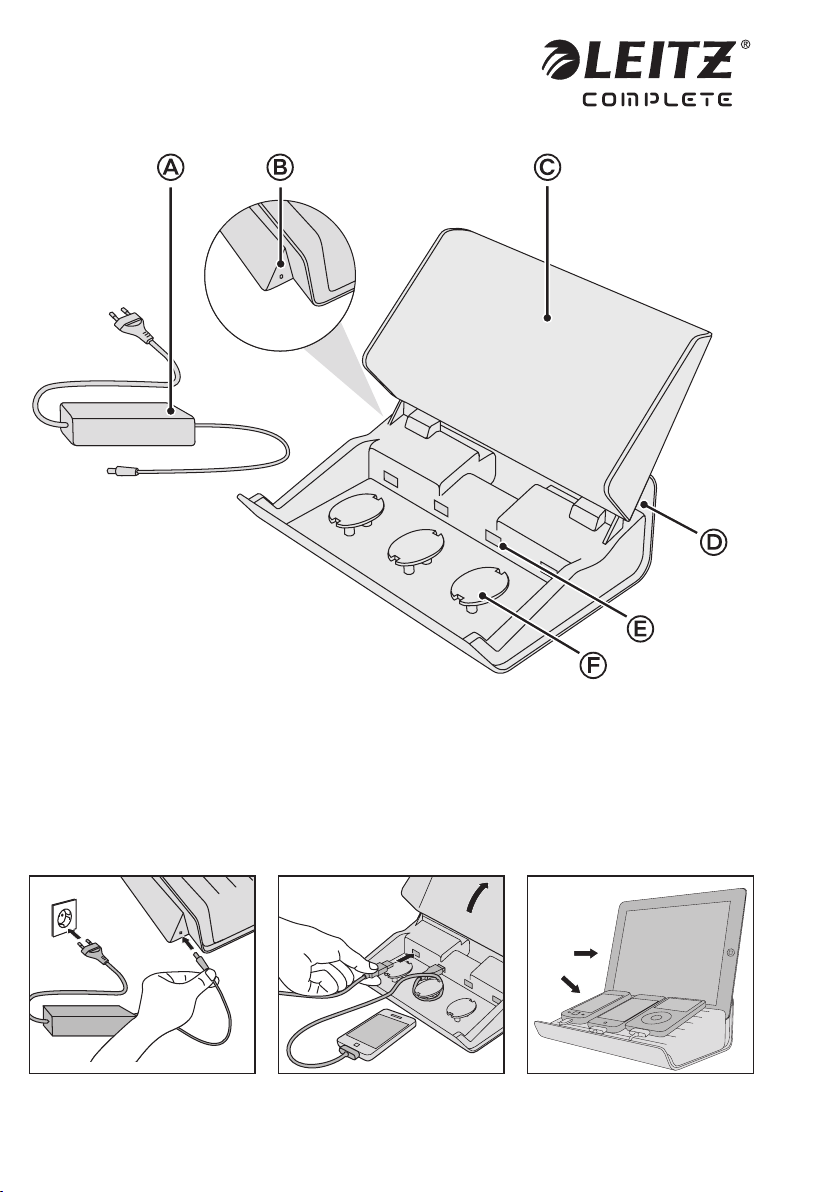 LEITZ®
COMPLETE

A
B
C
D
E
F