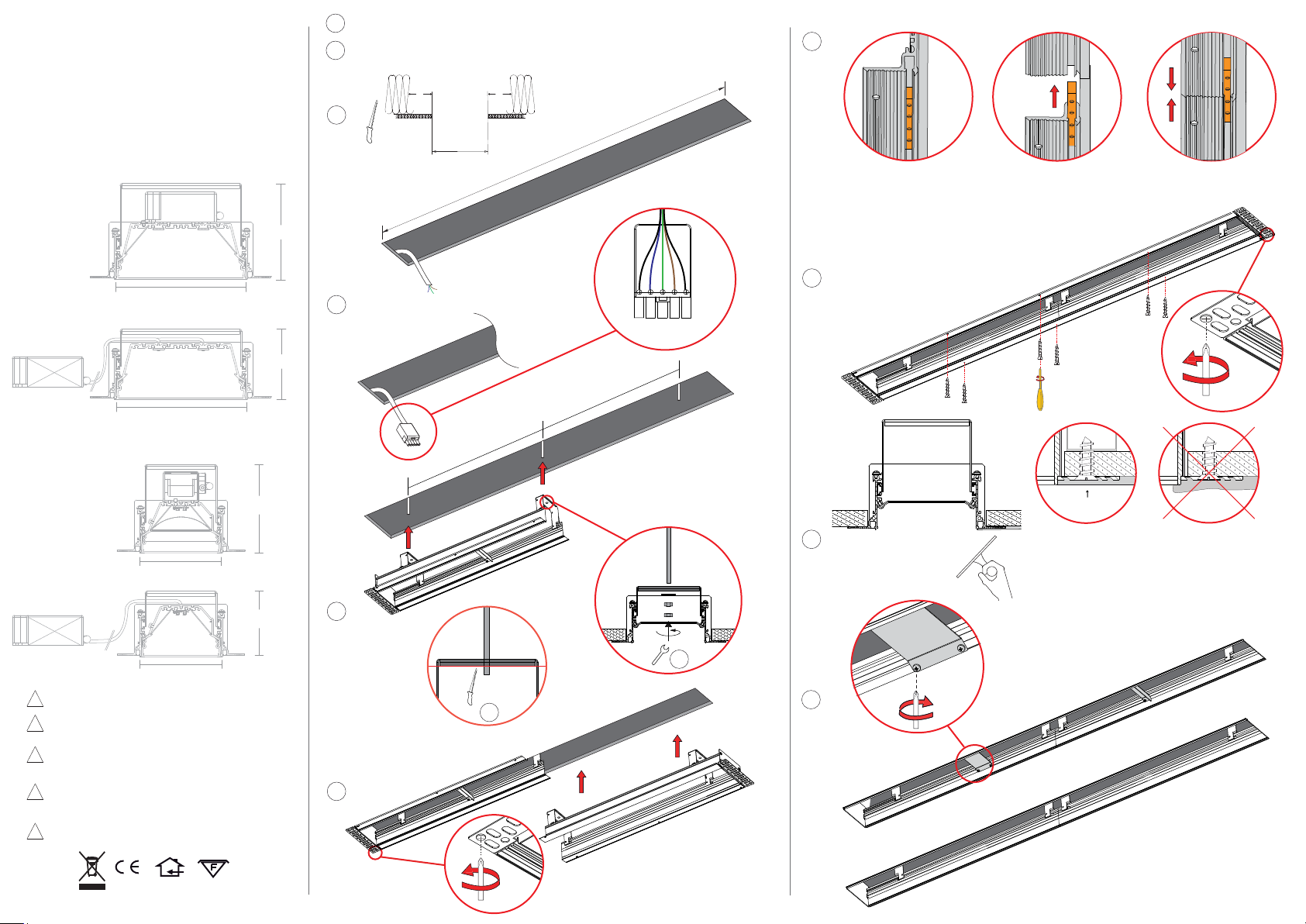 CE F