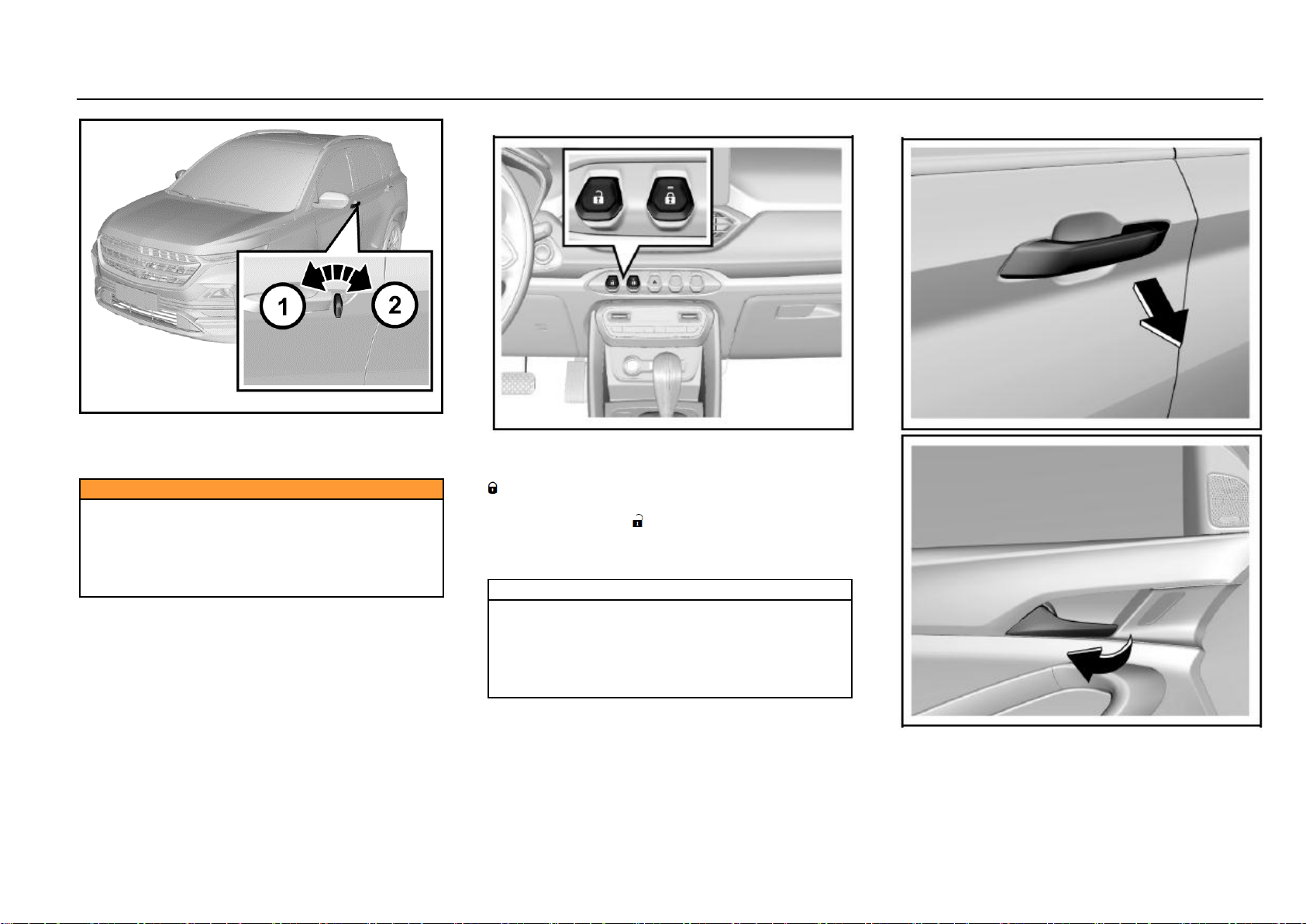 1

2