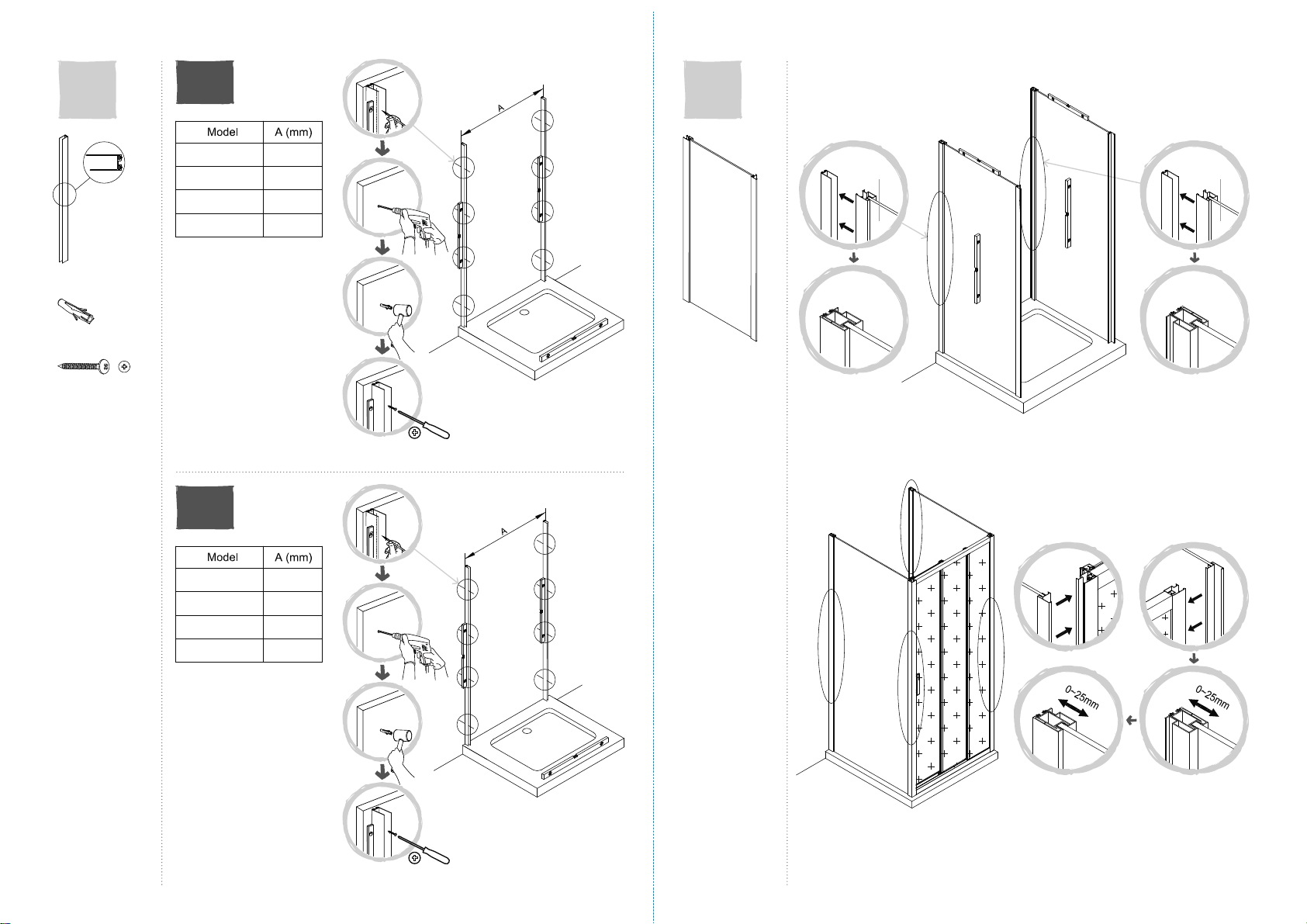 | Model | A (mm) |
|---|---|
| | |
| | |
| | |
| | |

A

| Model | A (mm) |
|---|---|
| | |
| | |
| | |
| | |

A

0~25mm

0~25mm