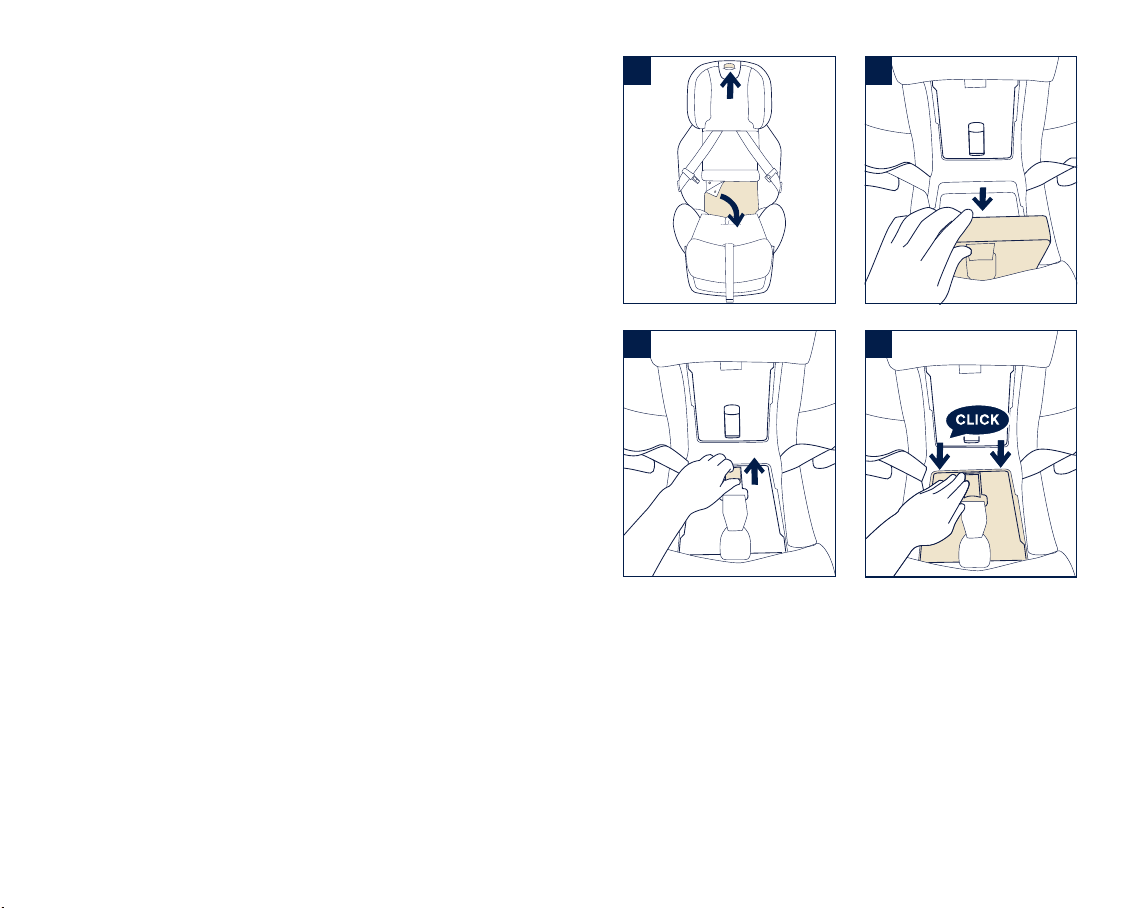 CLICK