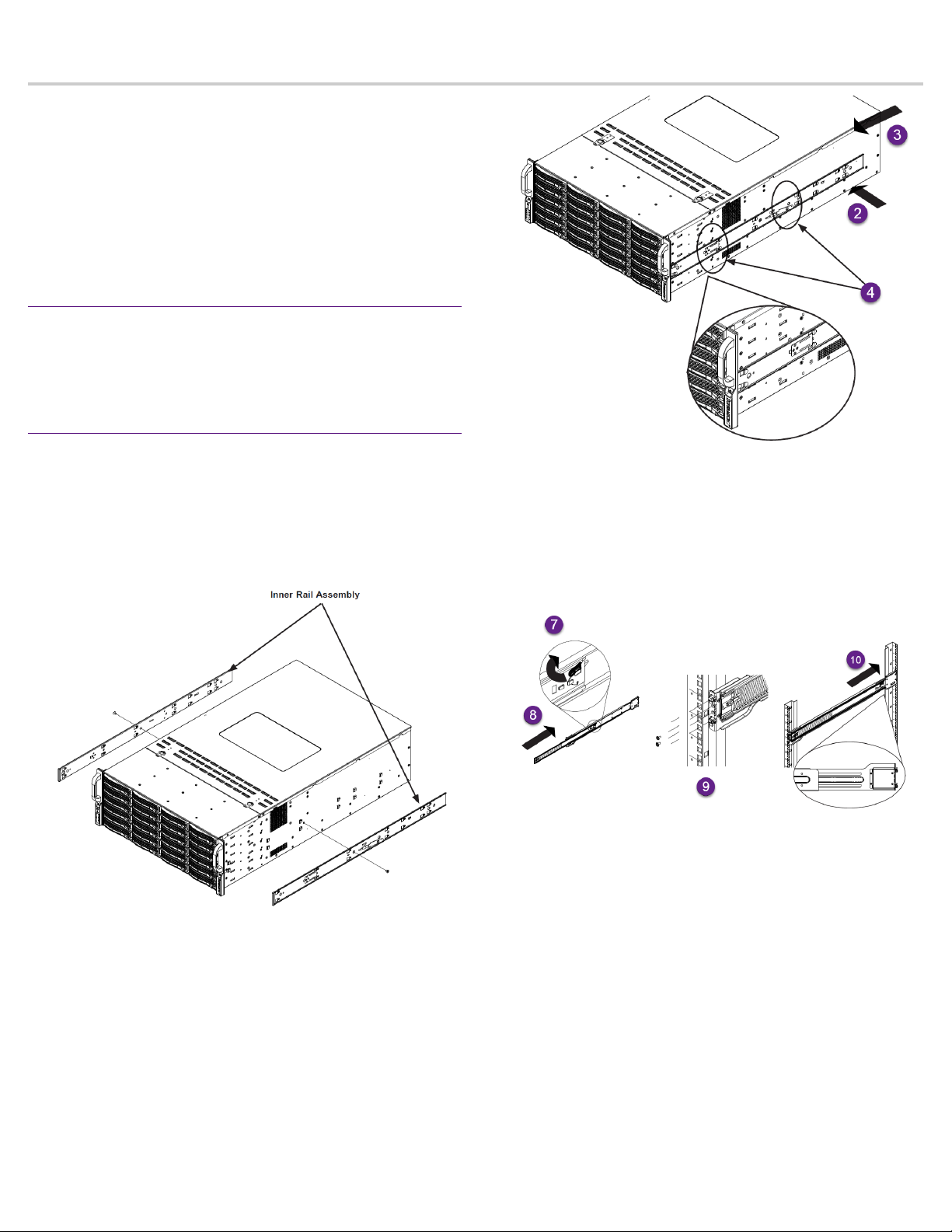 3

2

4

Inner Rail Assembly

7

8

9

10