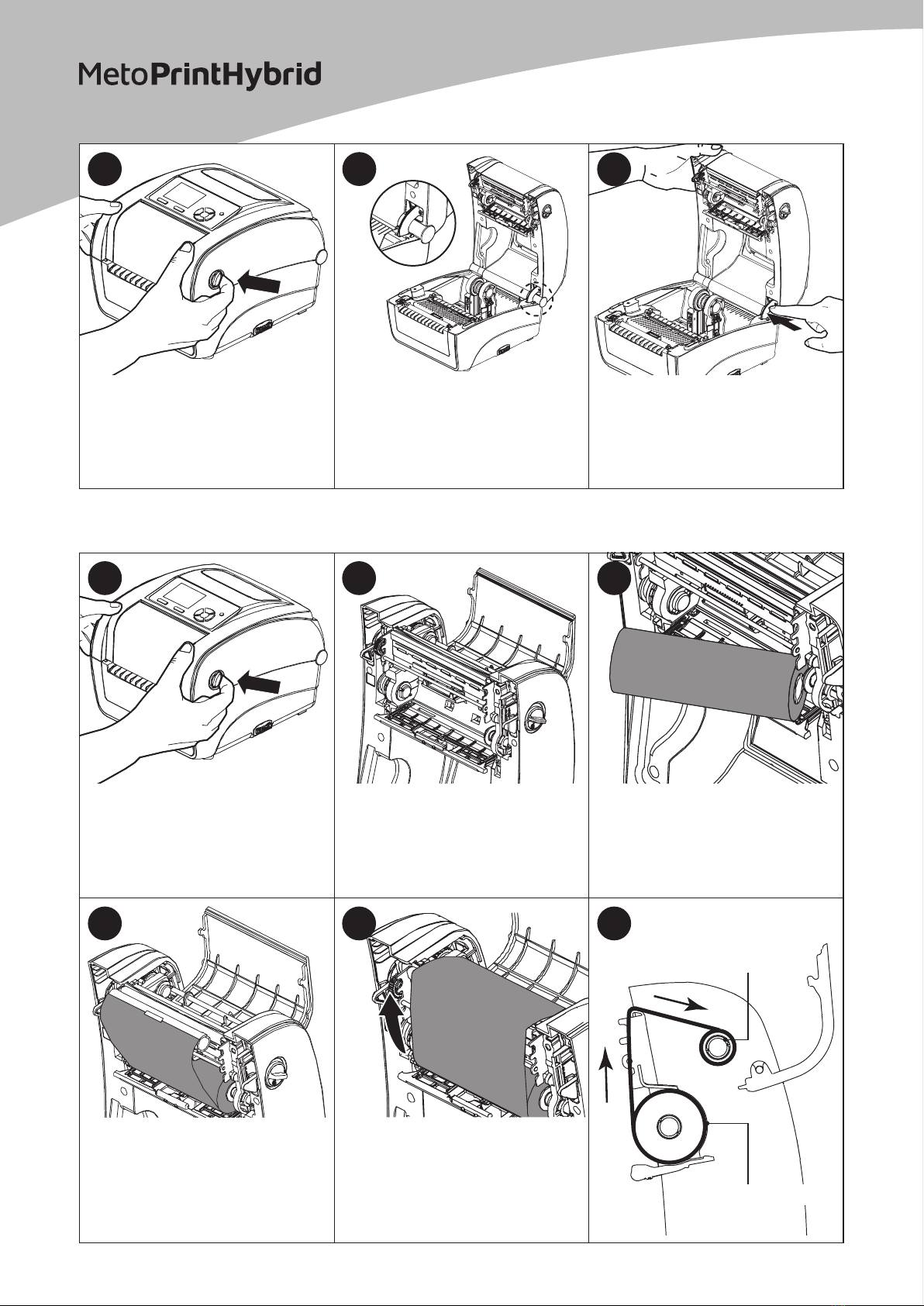 MetoPrintHybrid