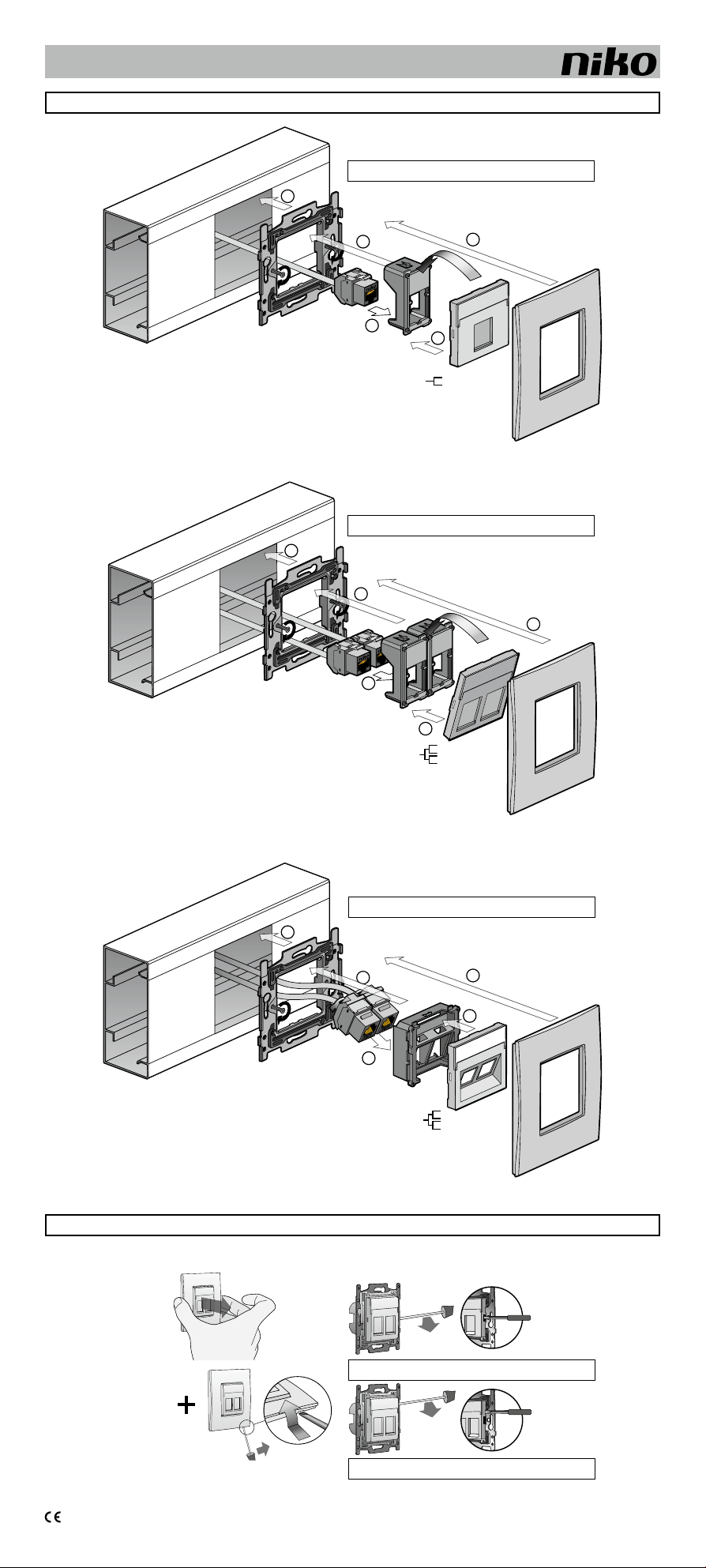 niko

CE