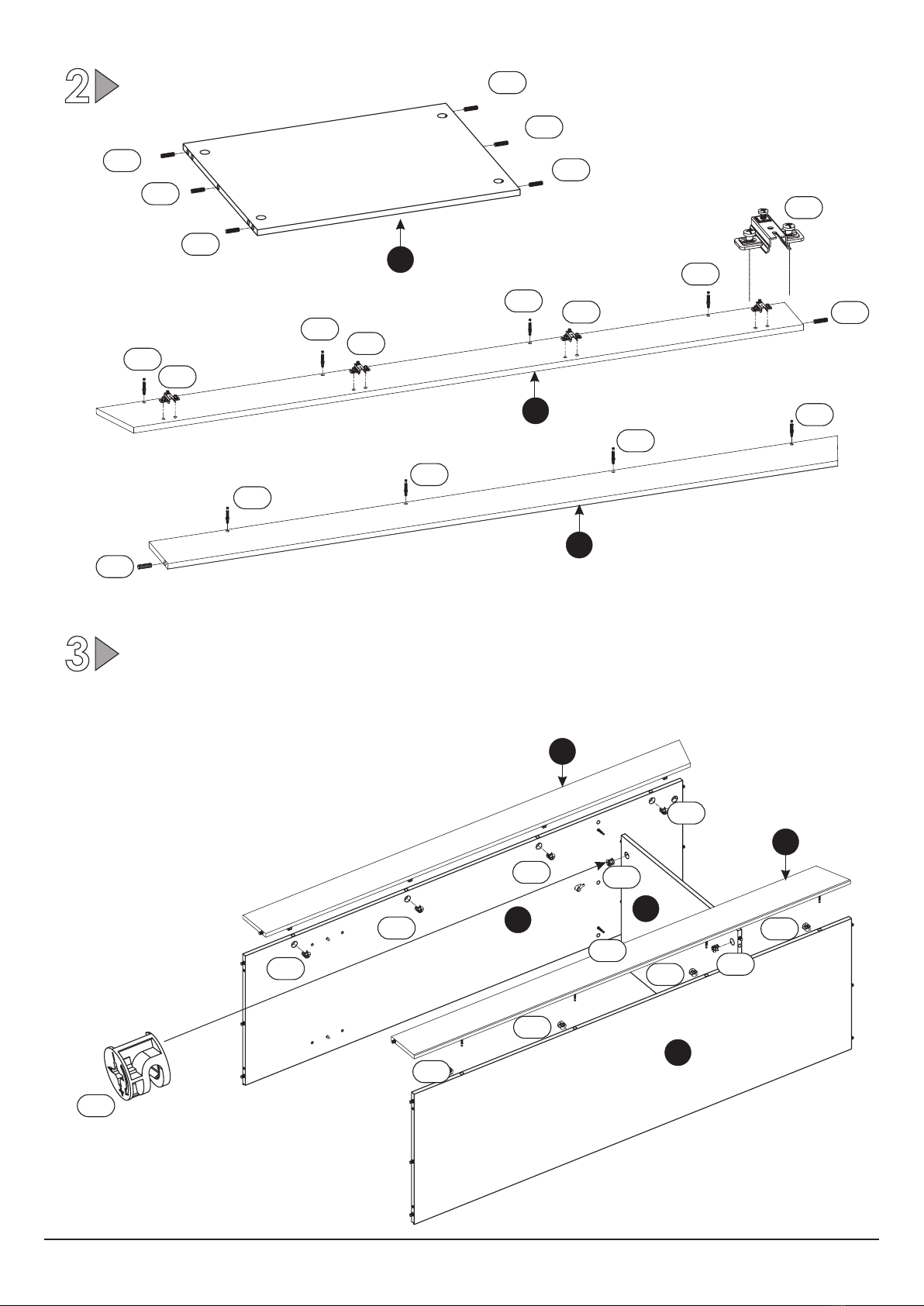 2

3