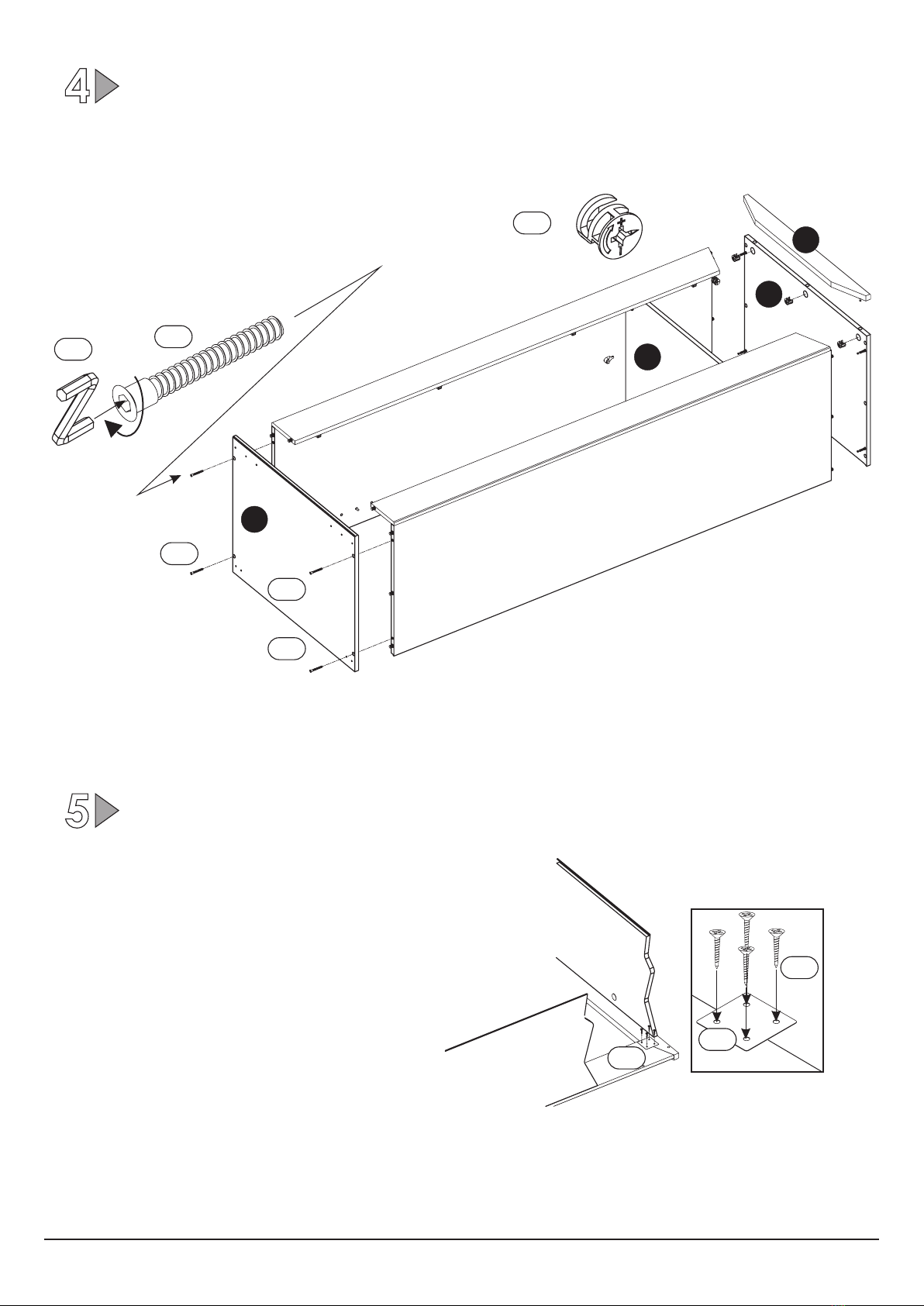 4

5