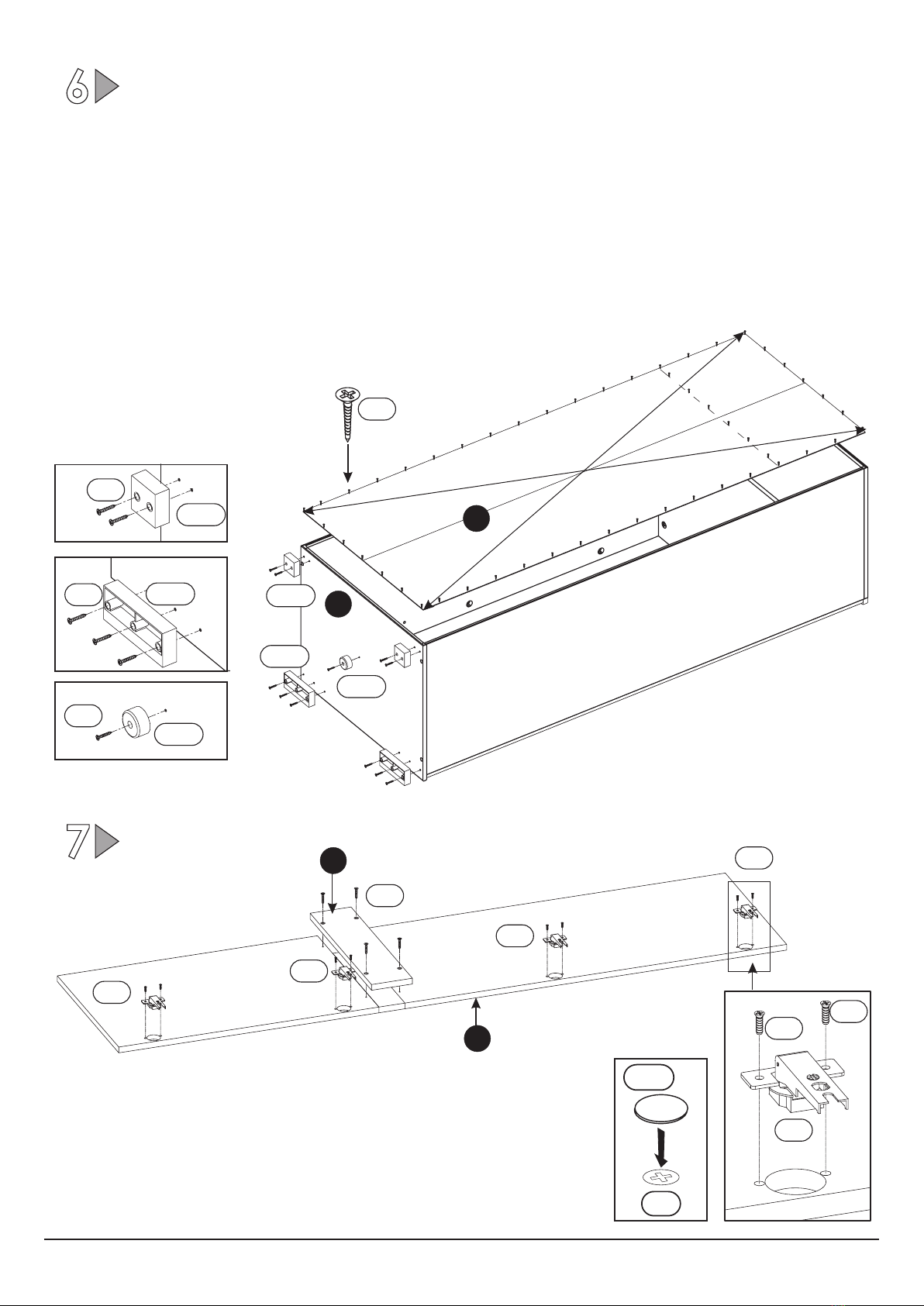 6

7