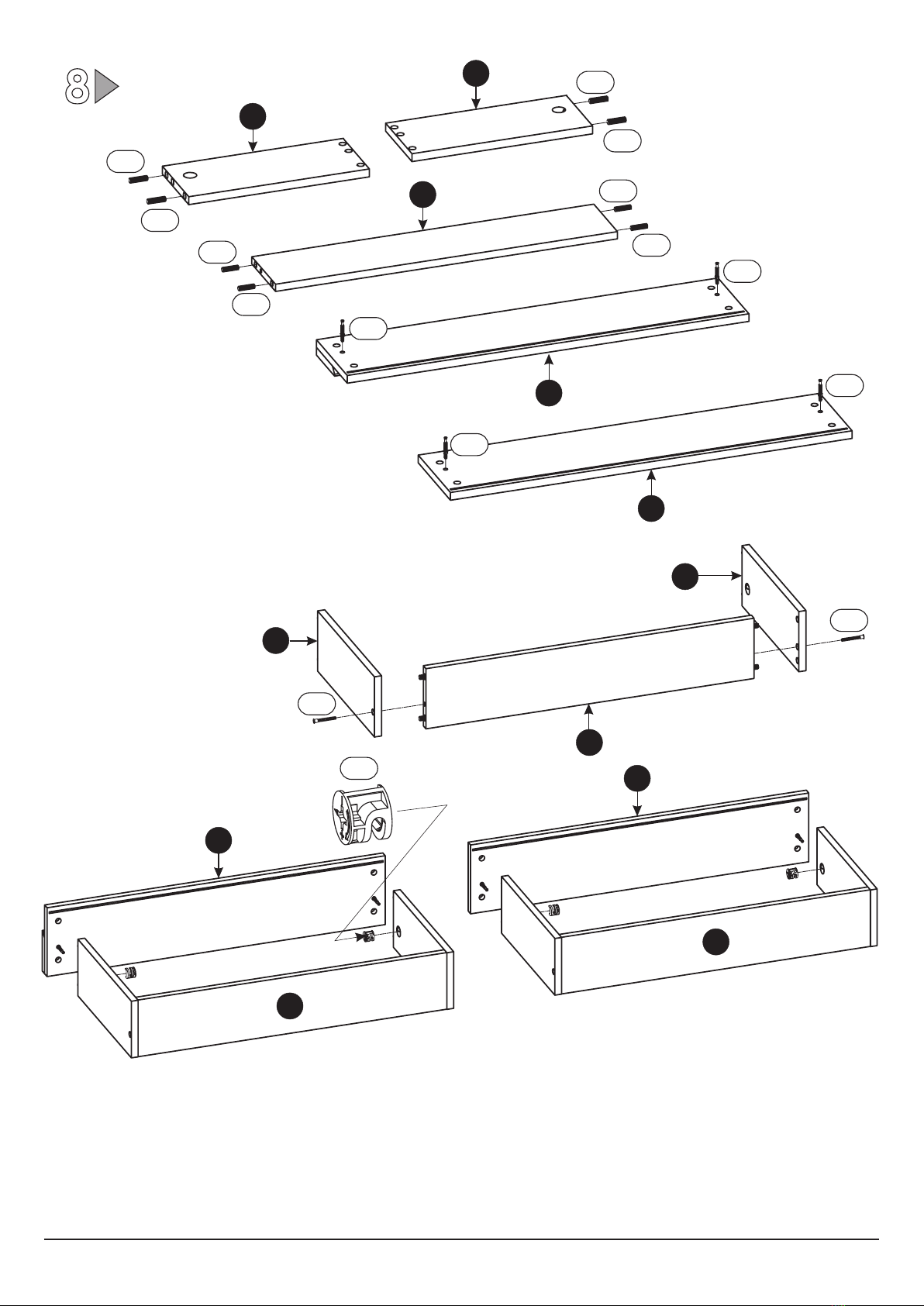 8