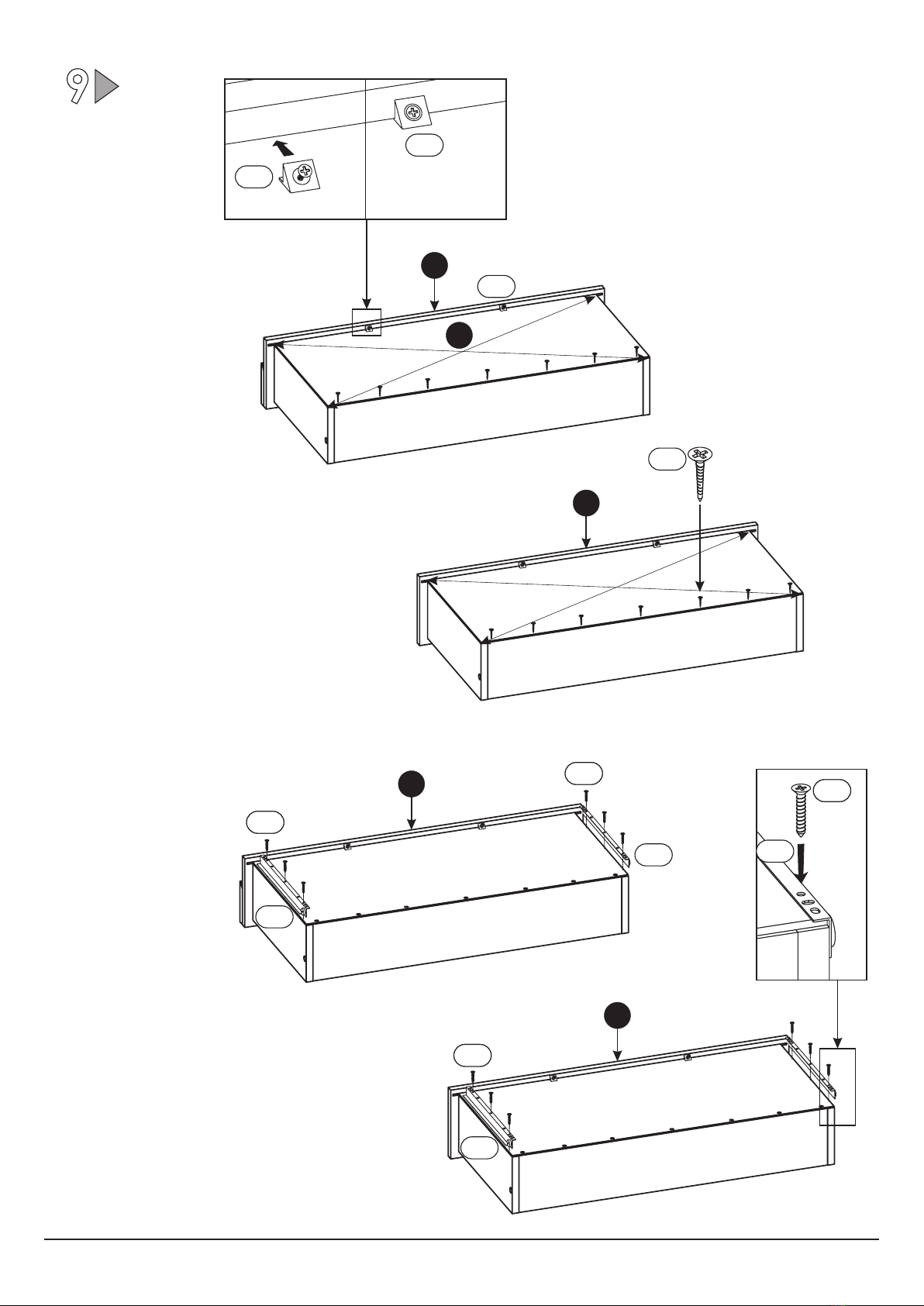 9