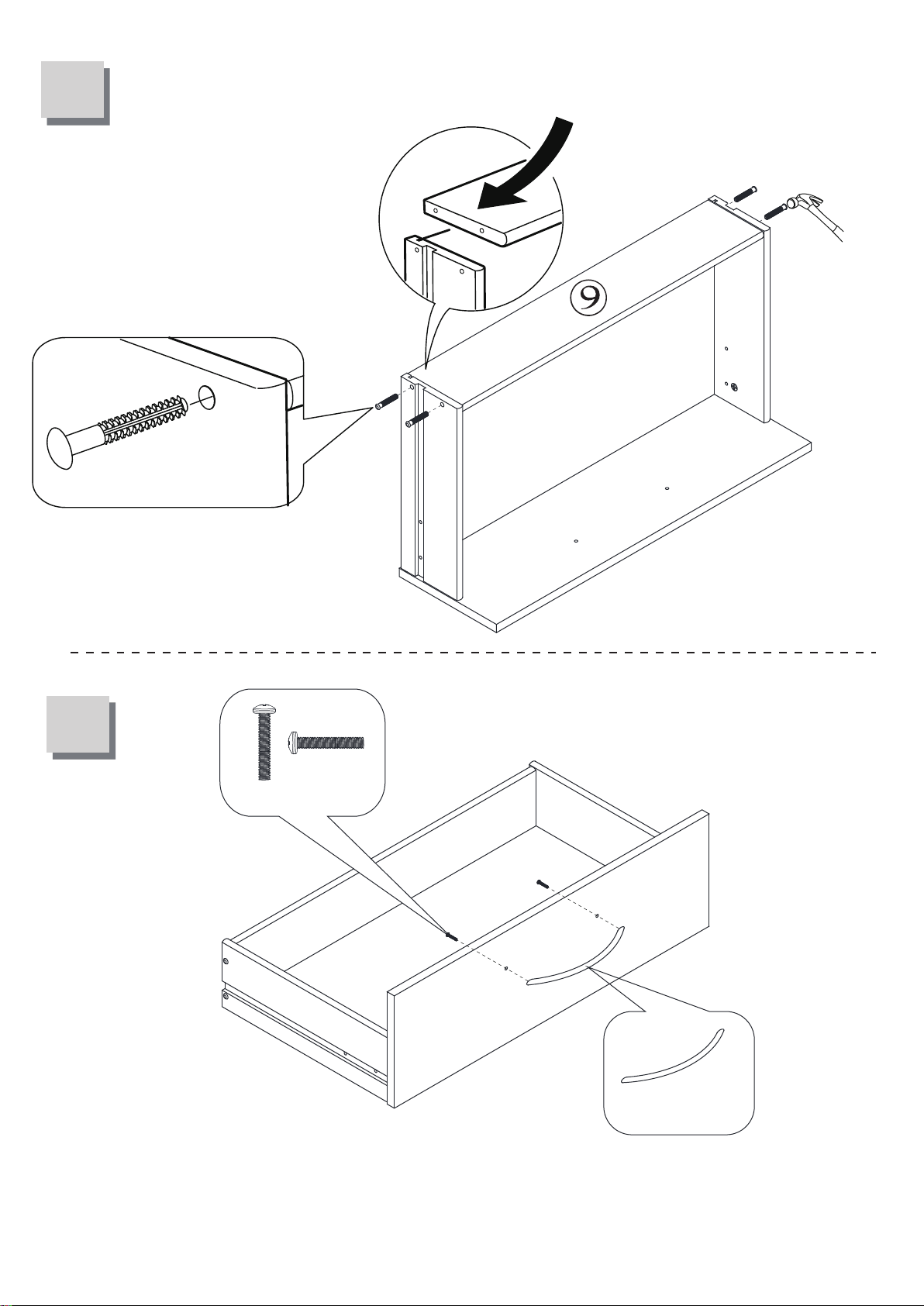 9