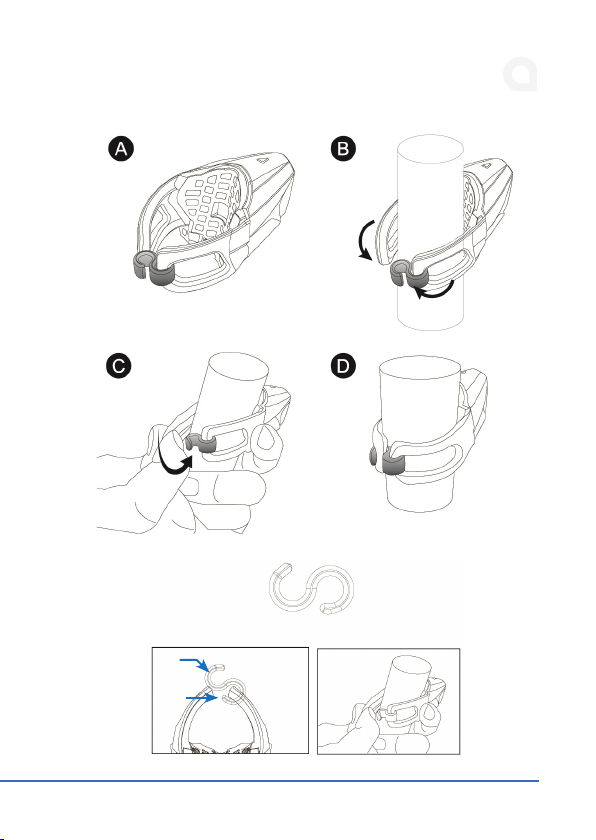 A

B

C

D