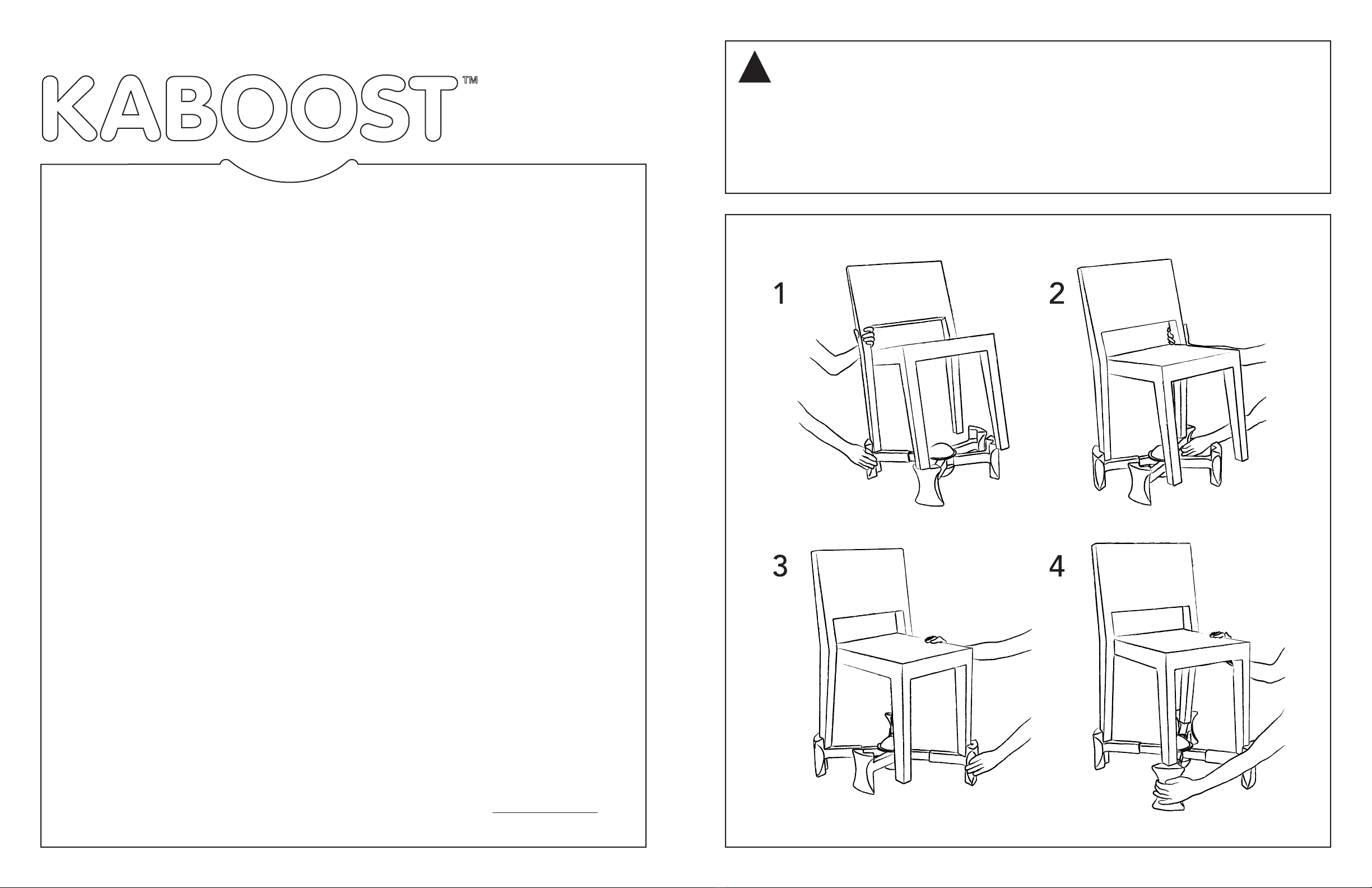 KABOOST™

1

2

3

4