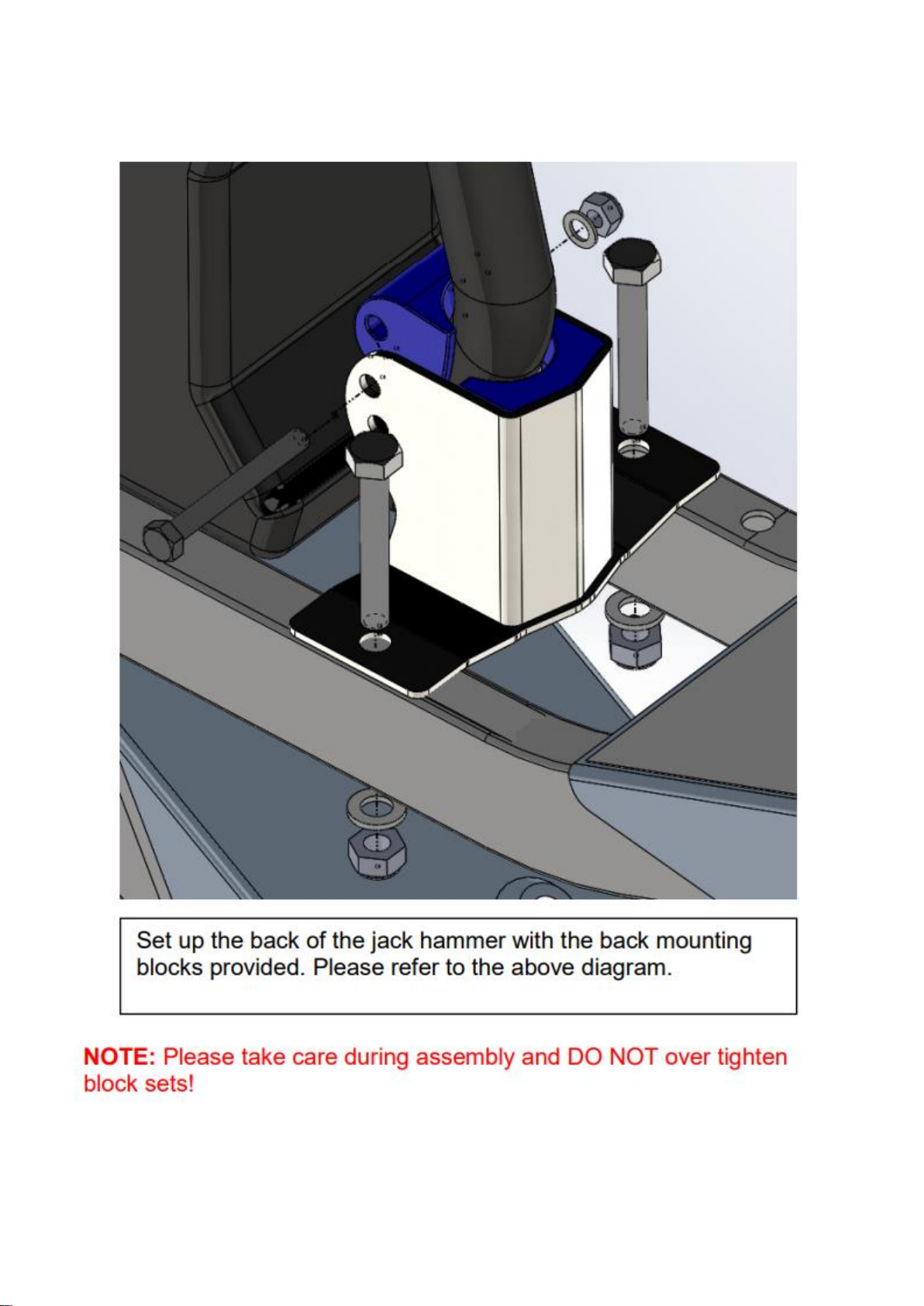 Set up the back of the jack hammer with the back mounting blocks provided. Please refer to the above diagram.

NOTE: Please take care during assembly and DO NOT over tighten block sets!