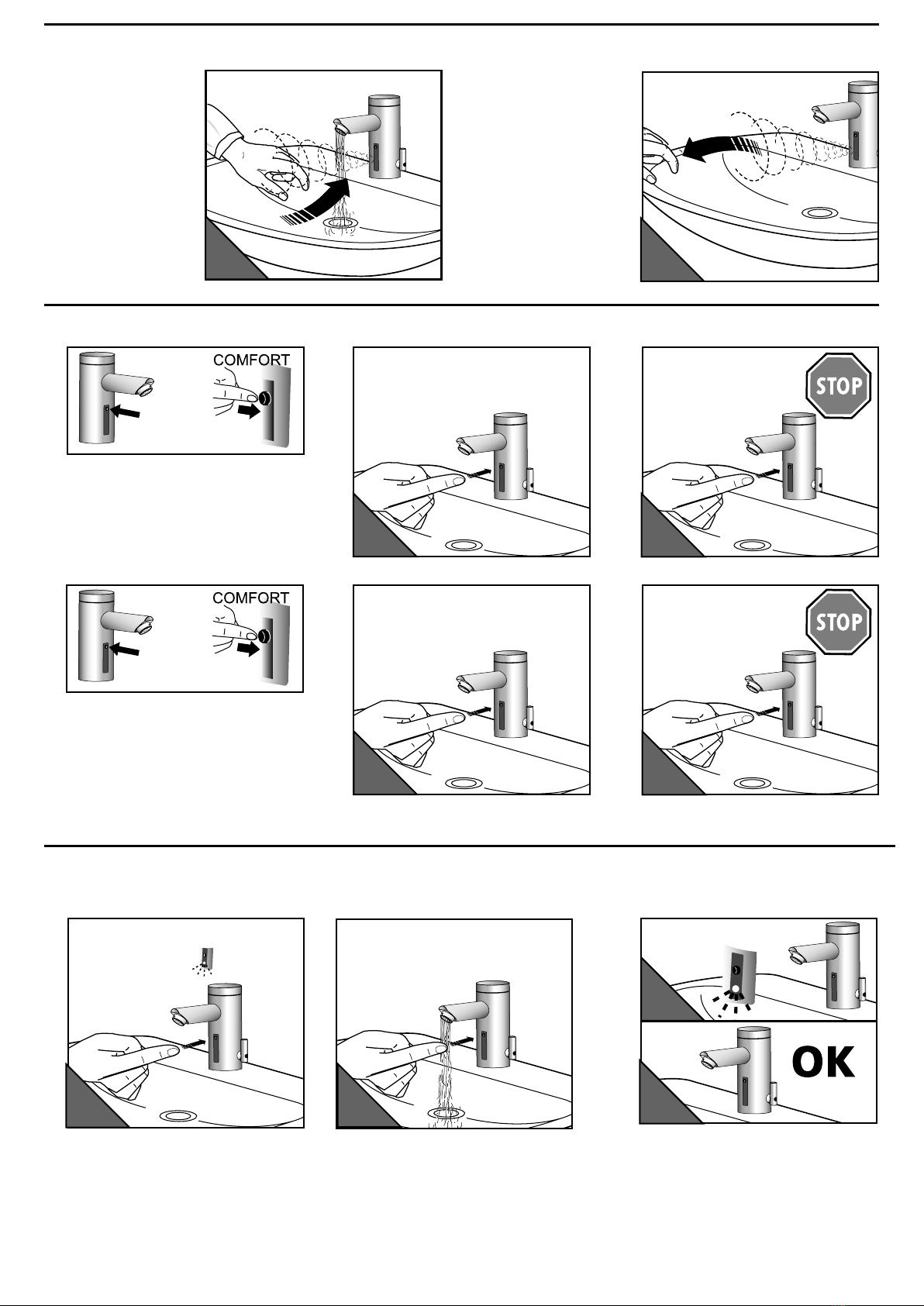 COMFORT

STOP

COMFORT

STOP

OK