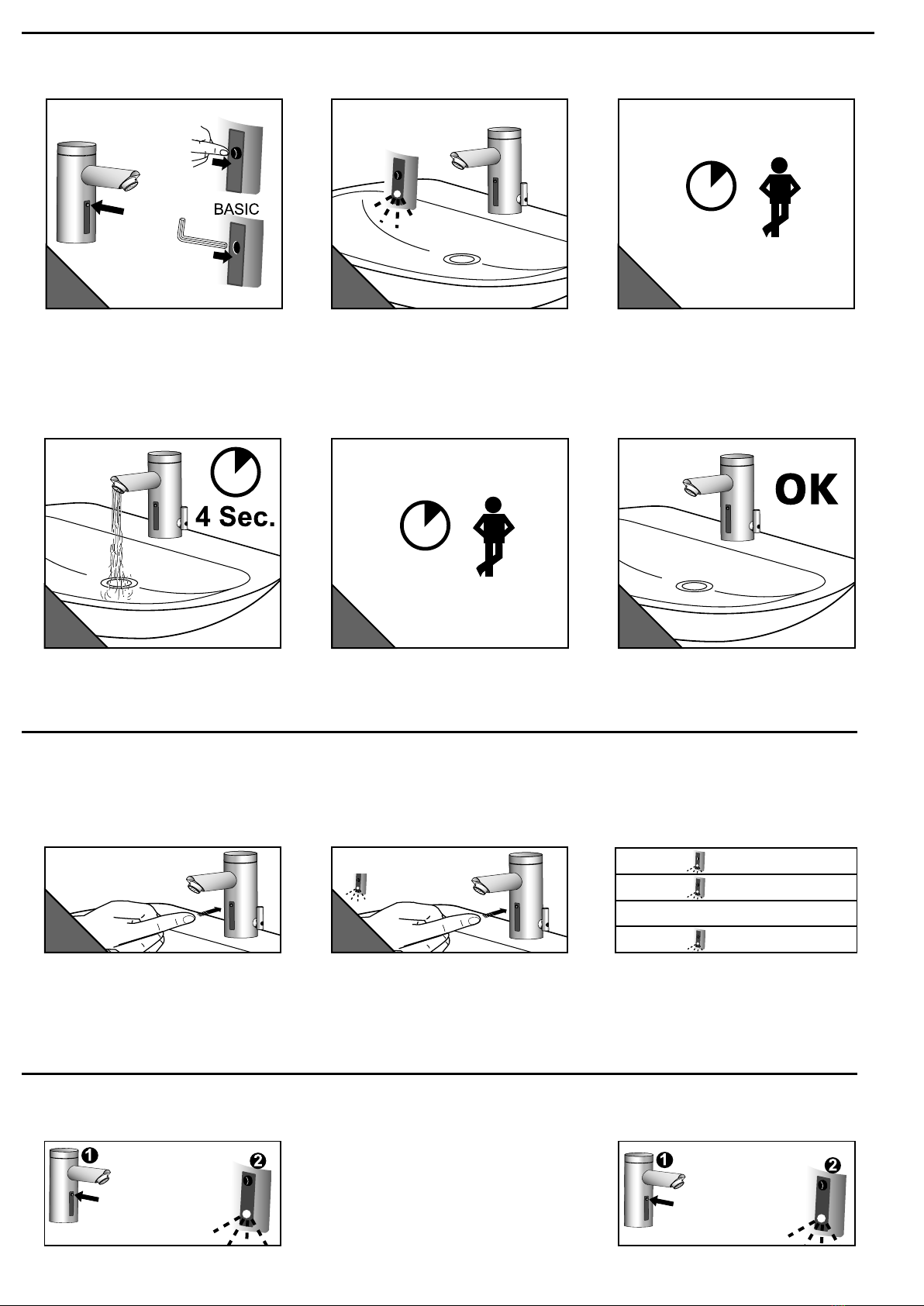 BASIC

4 Sec.

OK

1
2

1
2