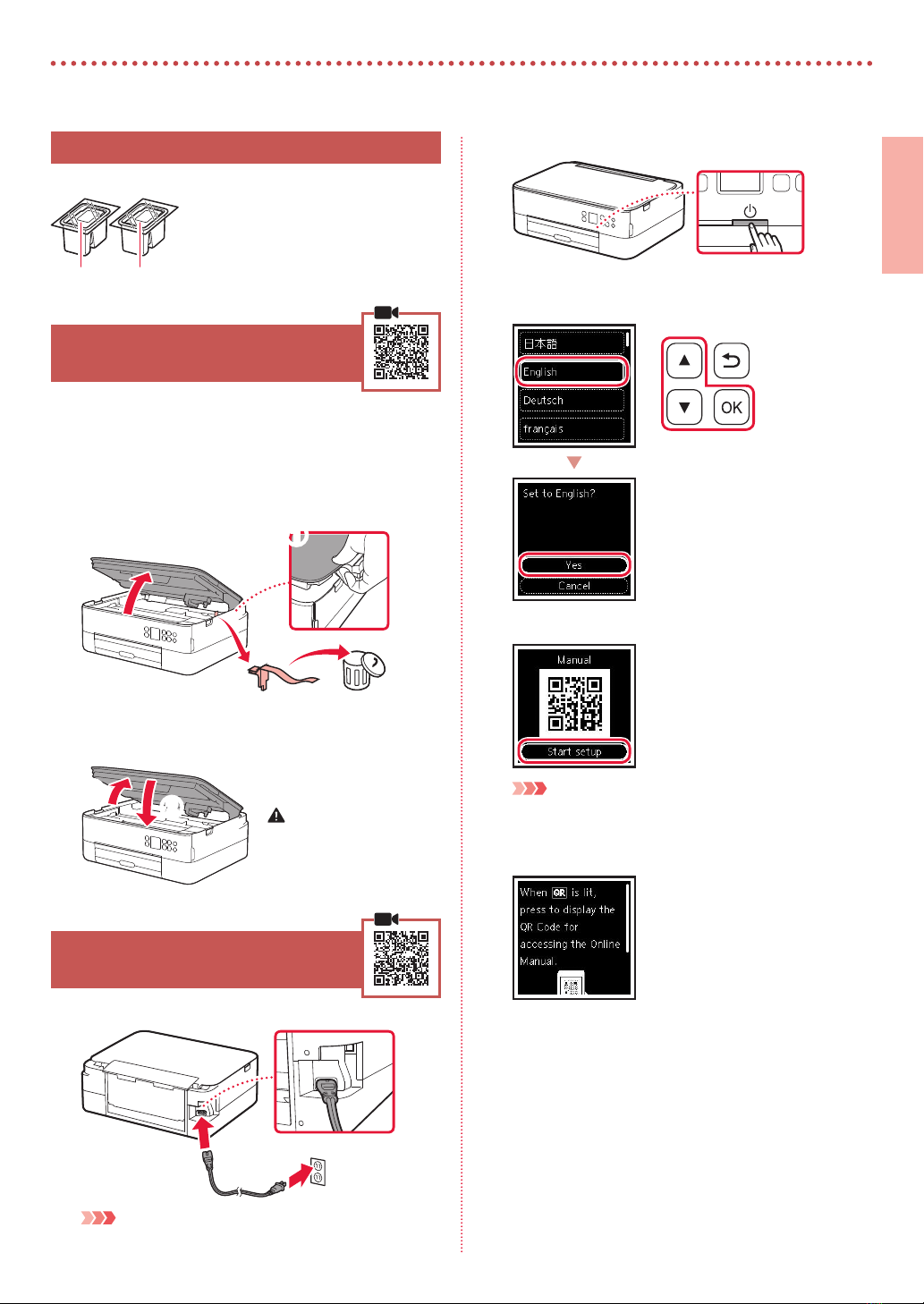 日本語
English
Deutsch
français

OK

Set to English?
Yes
Cancel

Manual
Start setup

When QR is lit, press to display the QR Code for accessing the Online Manual.