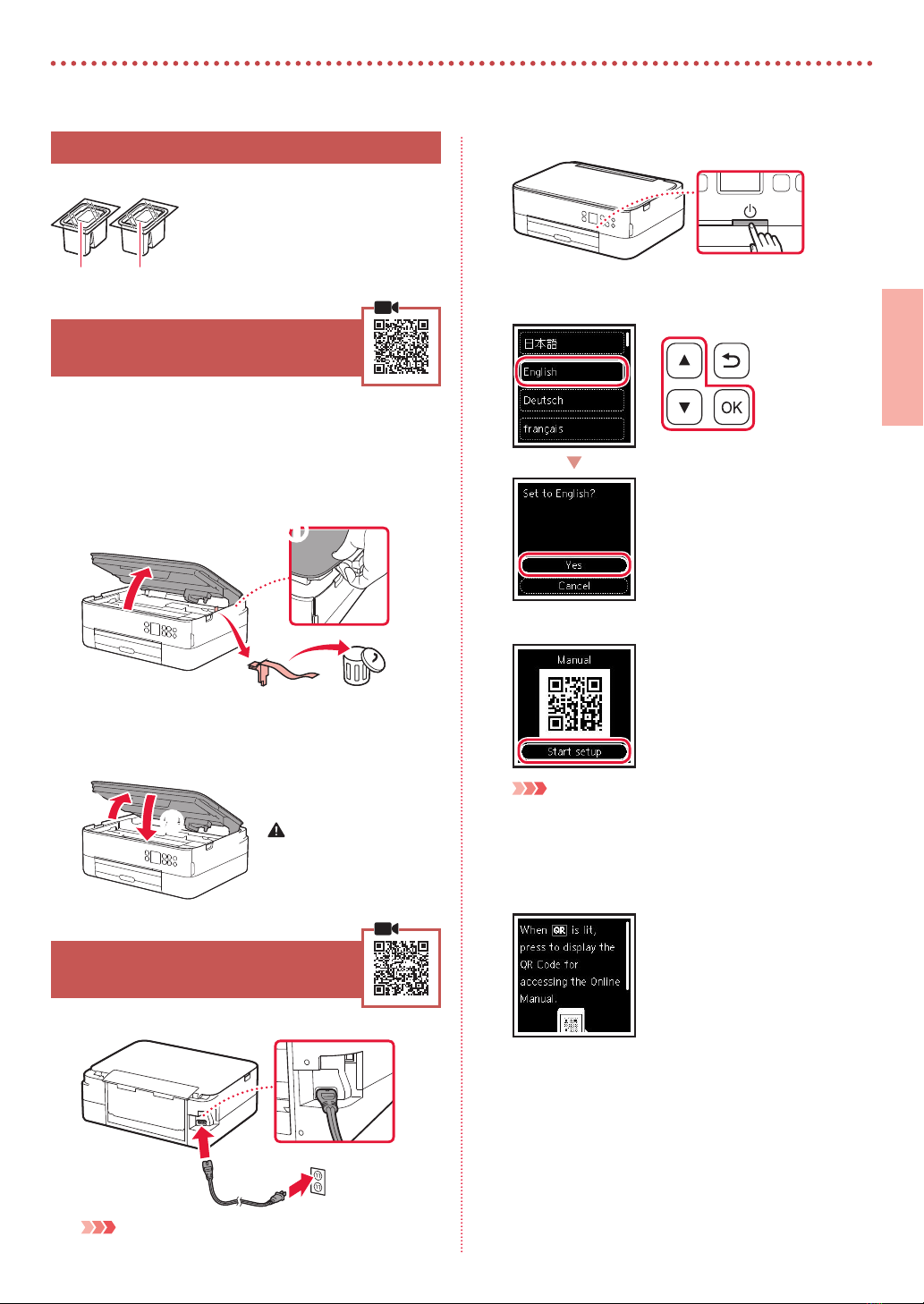 日本語

English

Deutsch

français

OK

Set to English?

Yes

Cancel

Manual

Start setup

When QR is lit, press to display the QR Code for accessing the Online Manual.