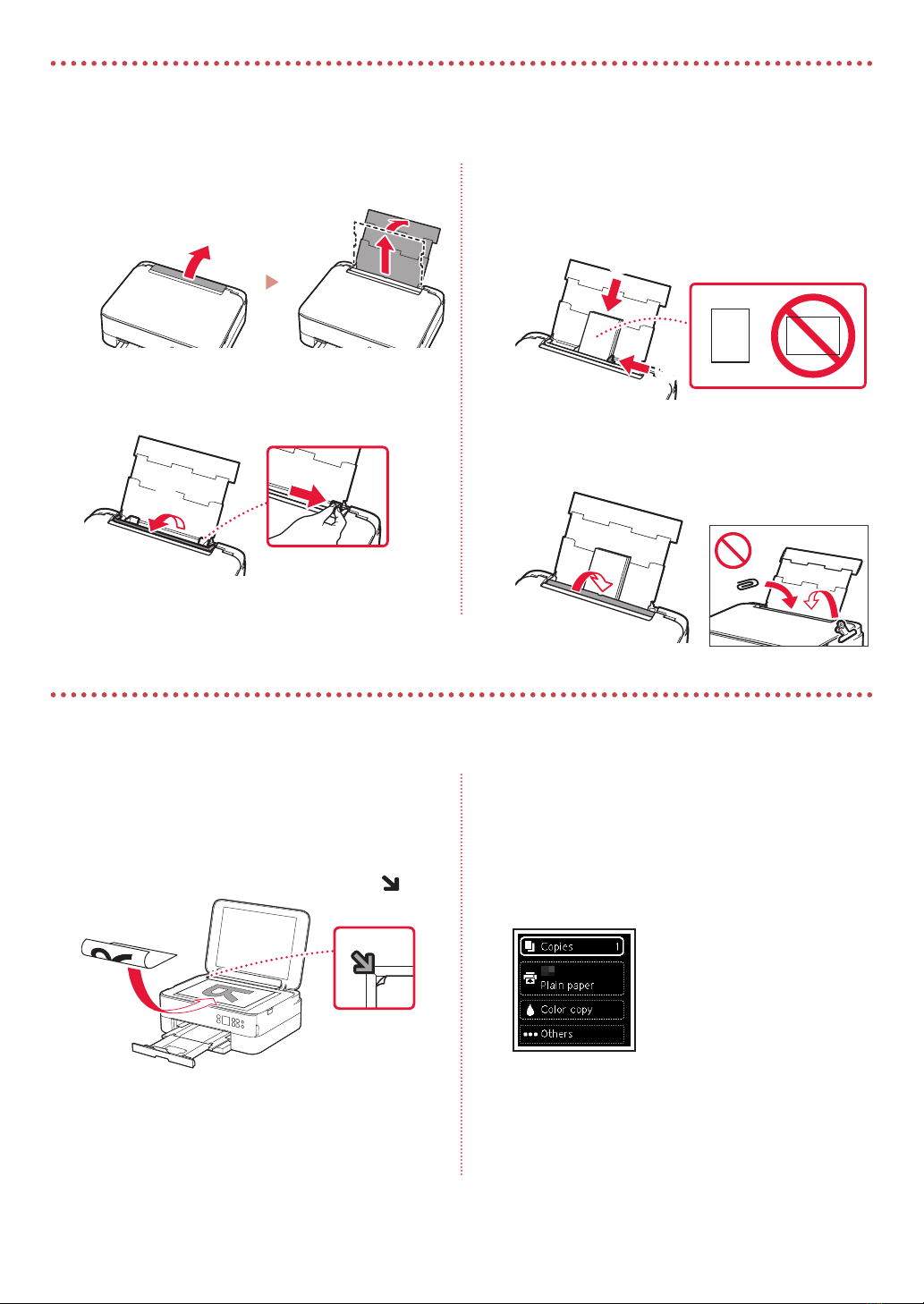 Copies 1

Plain paper

Color copy

Others