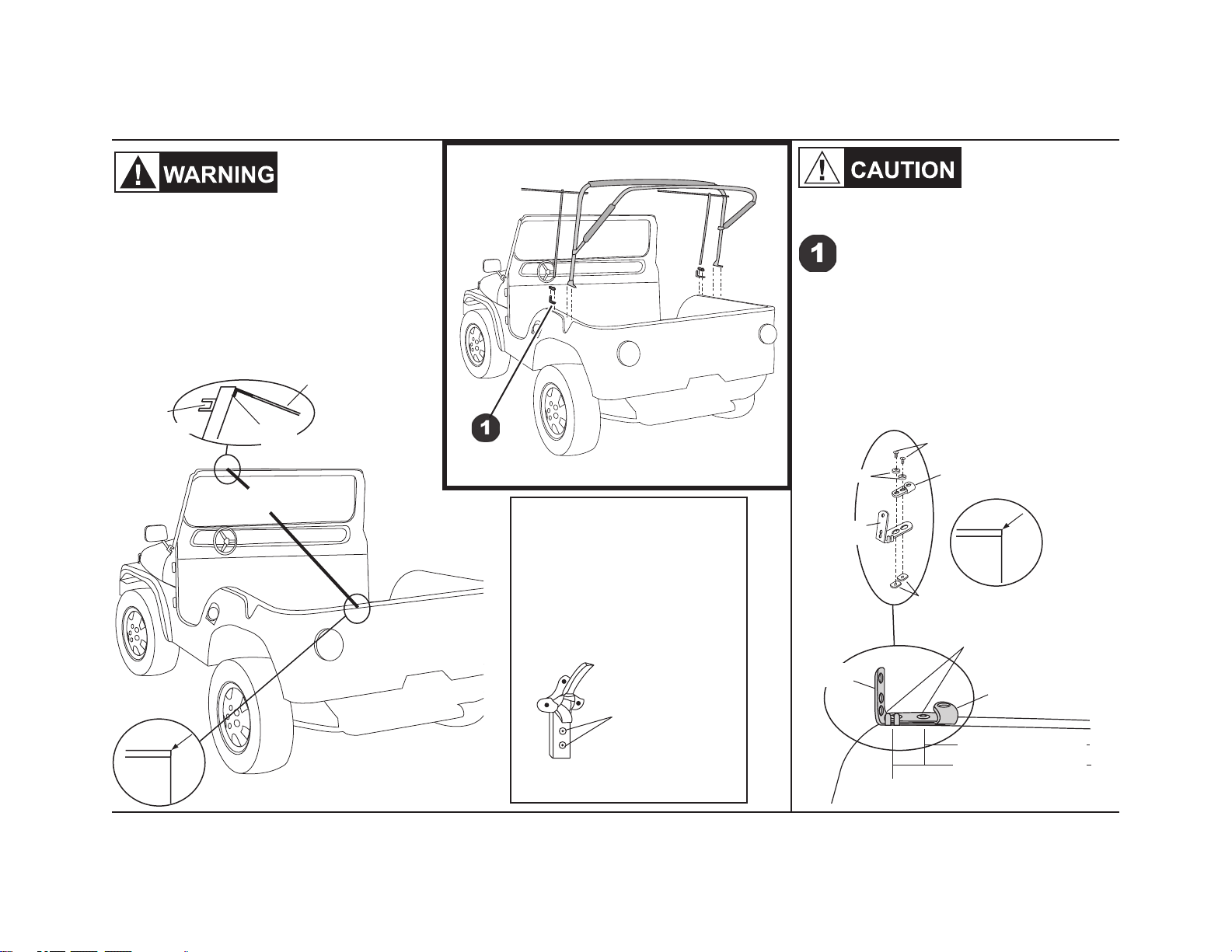 WARNING

1

CAUTION

1