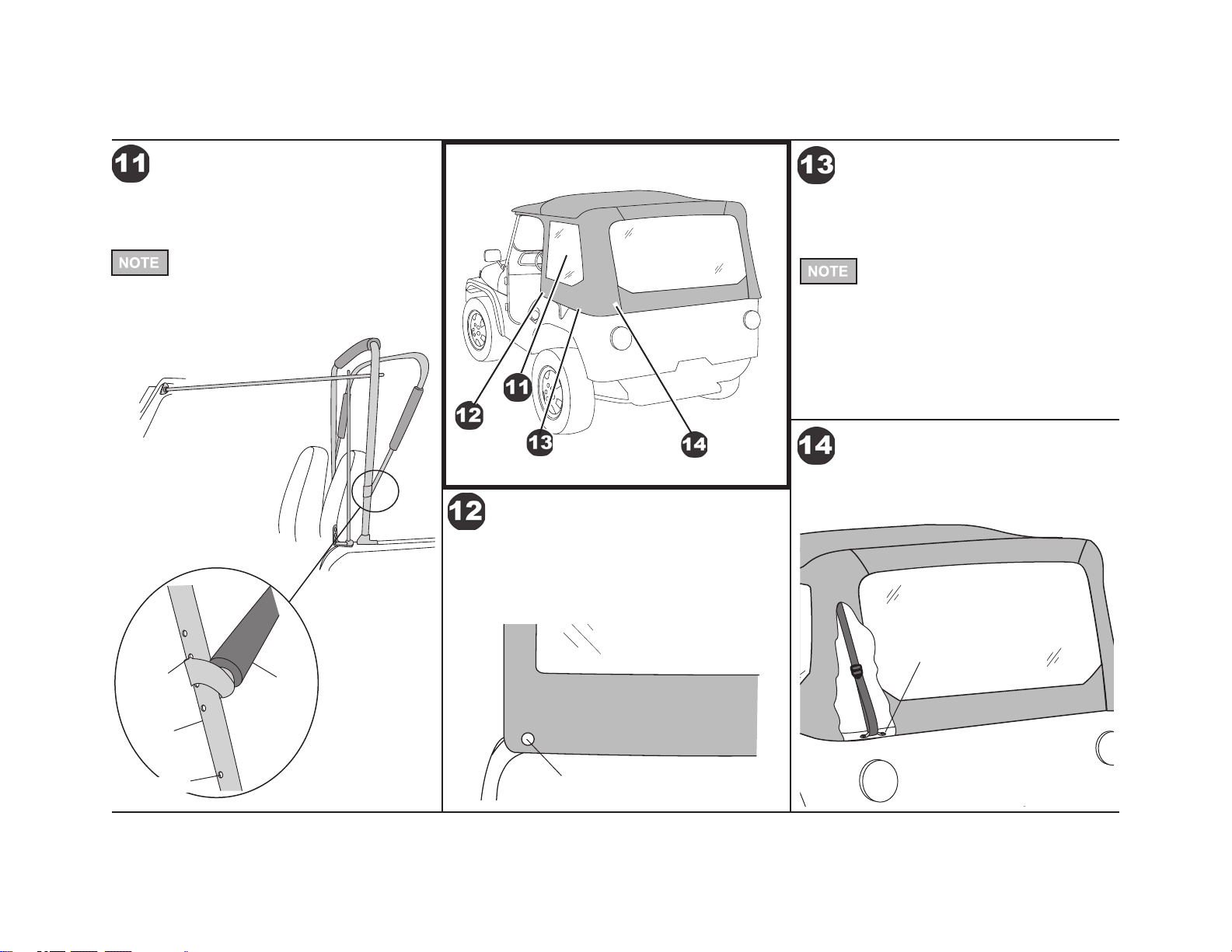 11

NOTE

11

12

13

14

12

13

NOTE

14