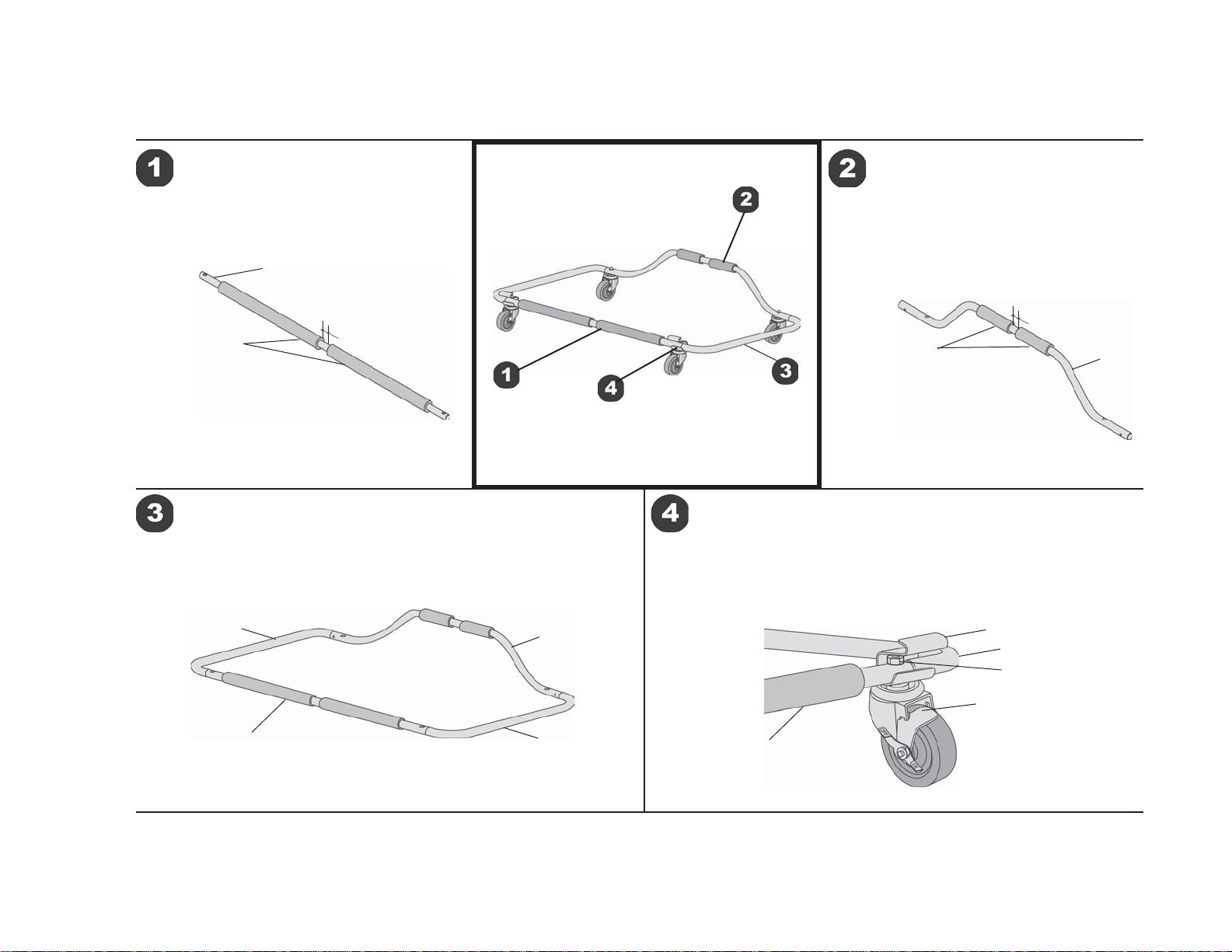 1

2

1

4

3

2

3

4