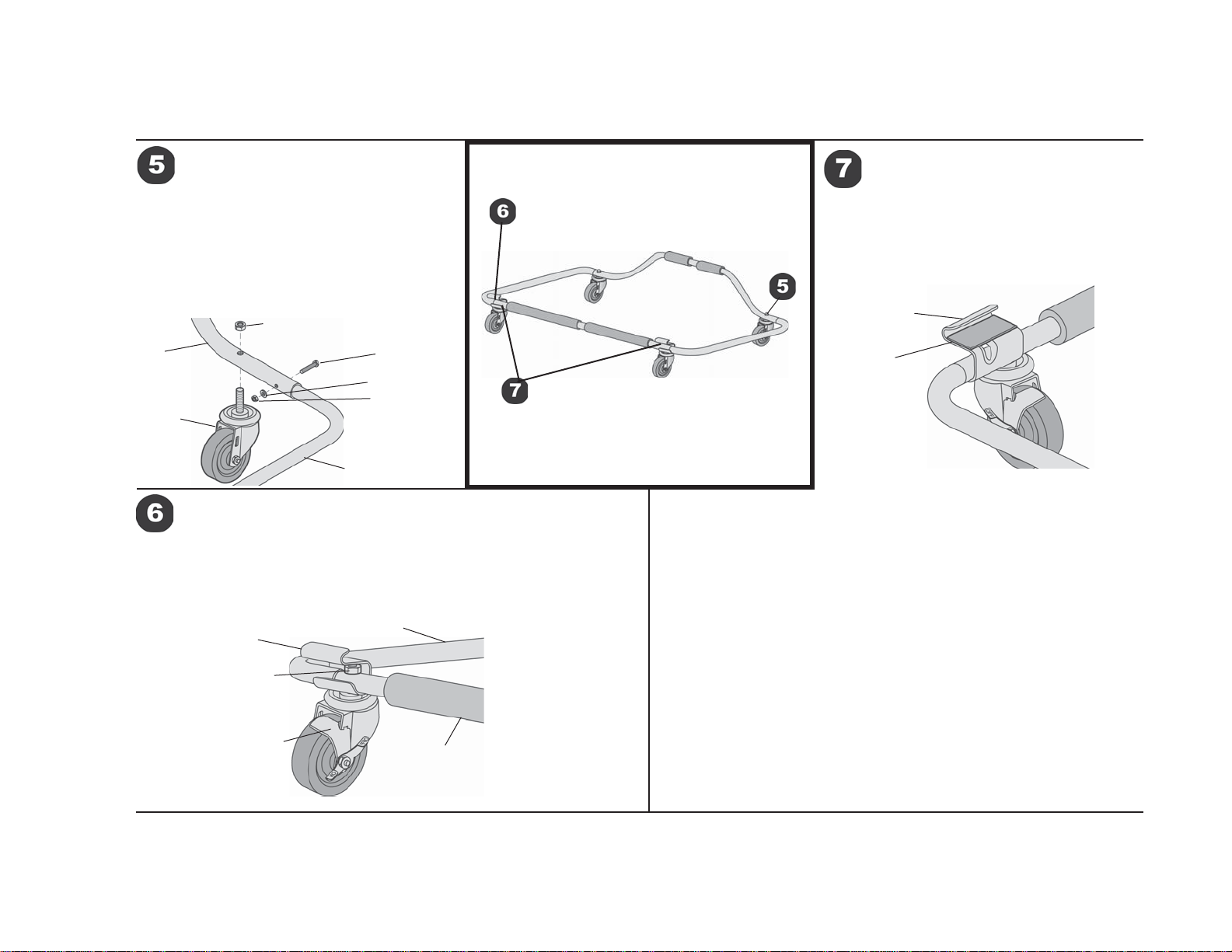 5

6

5

7

7

6