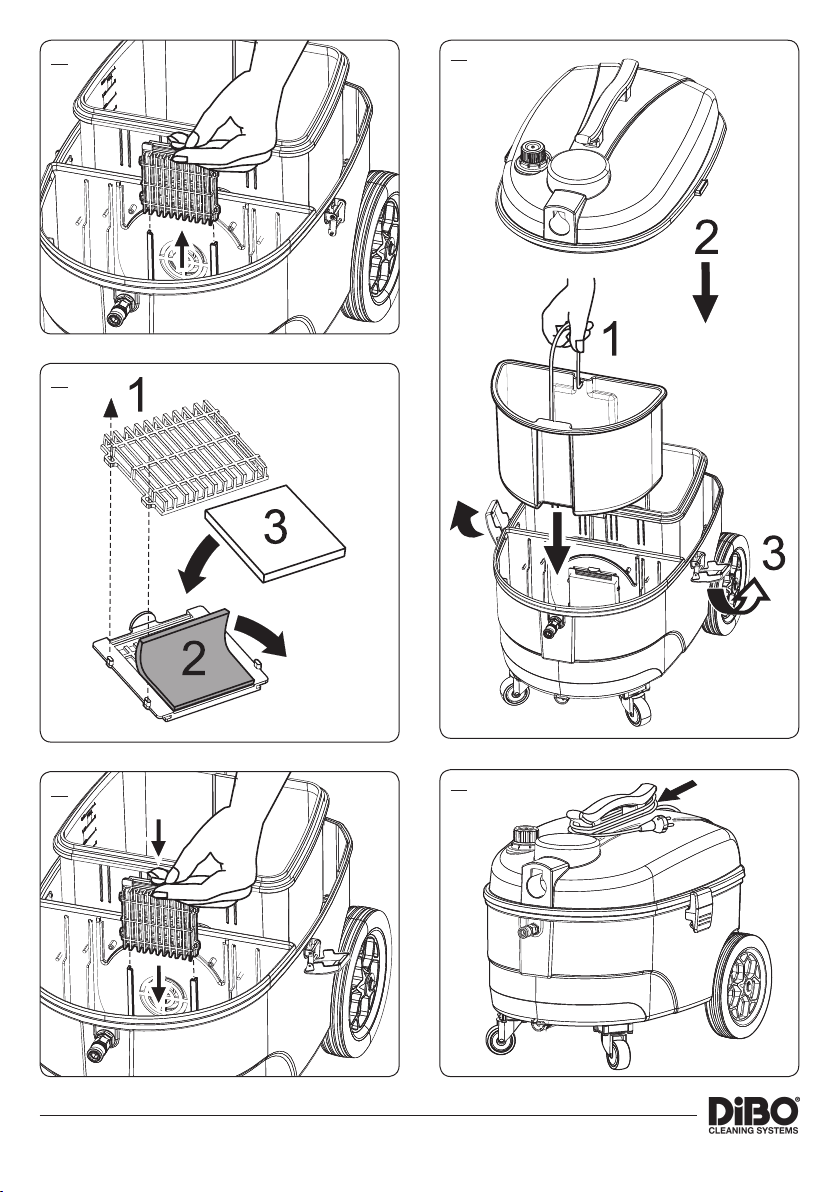 1

3

2

2

1

3

DiBO®
CLEANING SYSTEMS