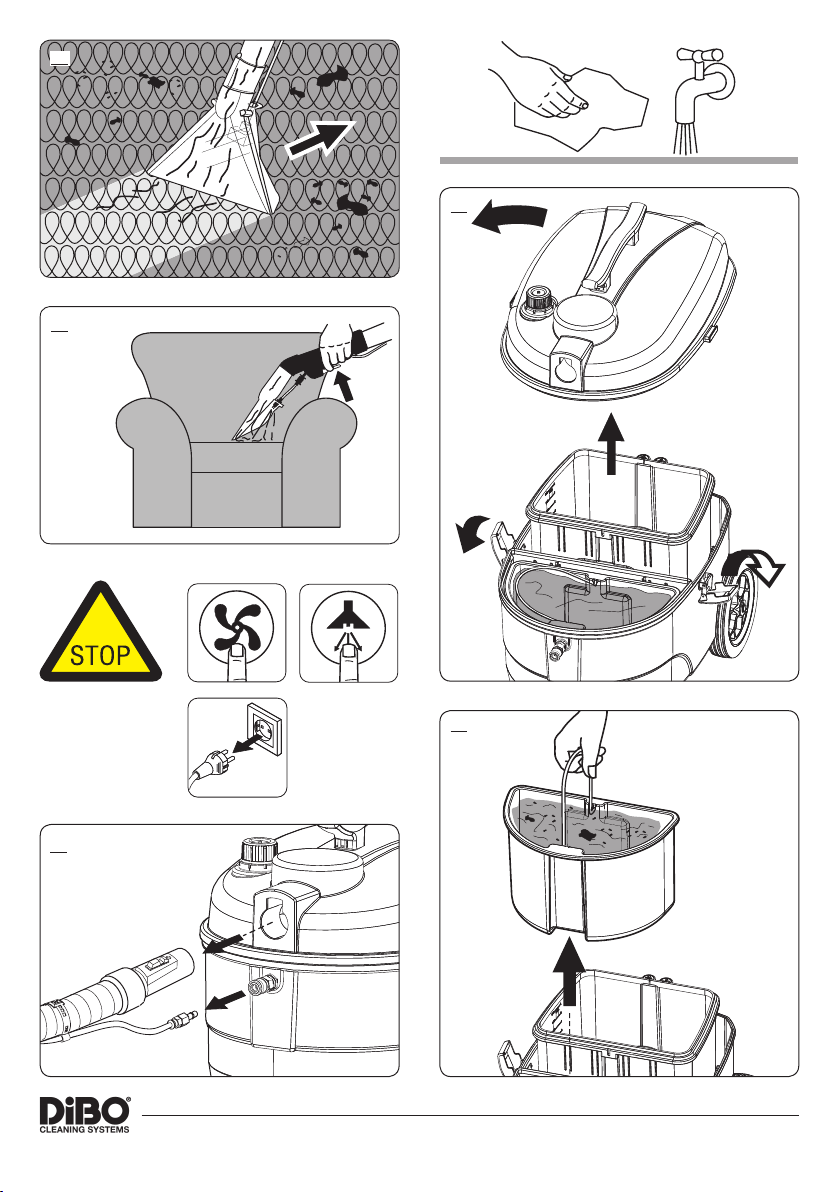 STOP

DiBO®
CLEANING SYSTEMS