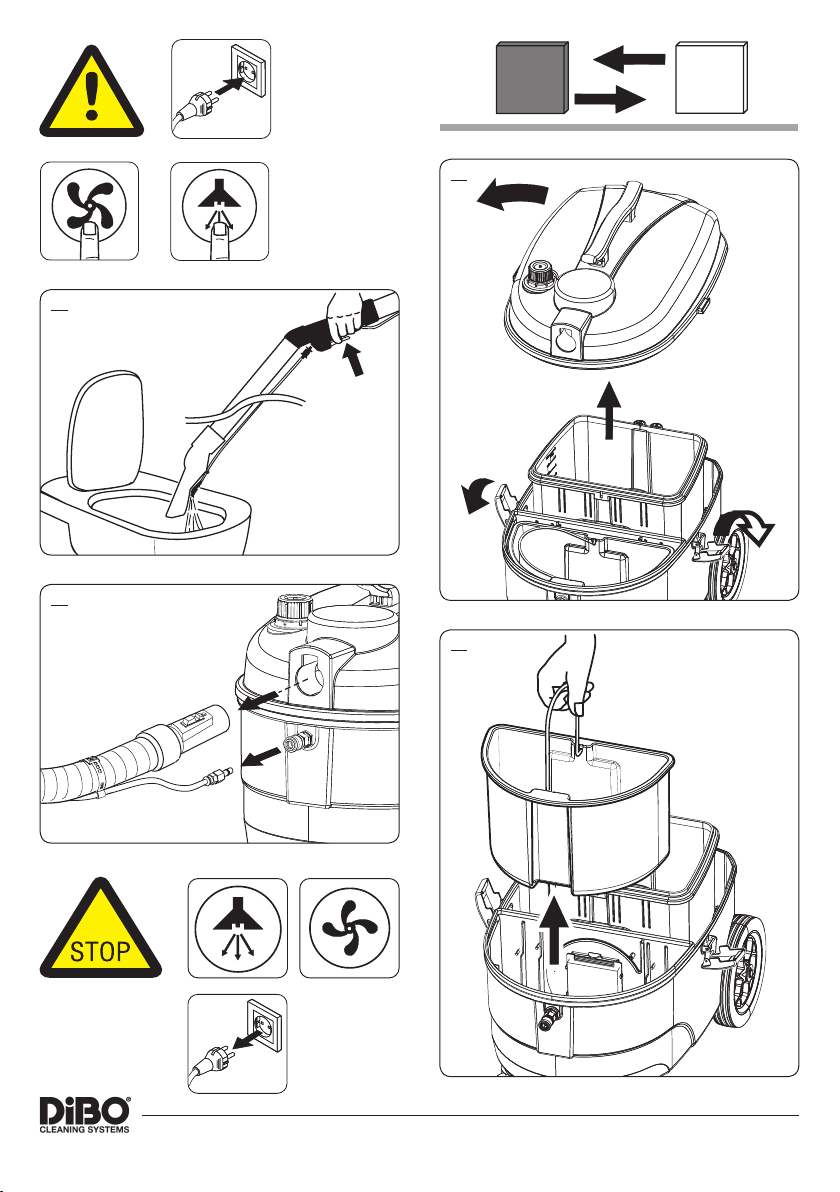 STOP

DiBO®
CLEANING SYSTEMS