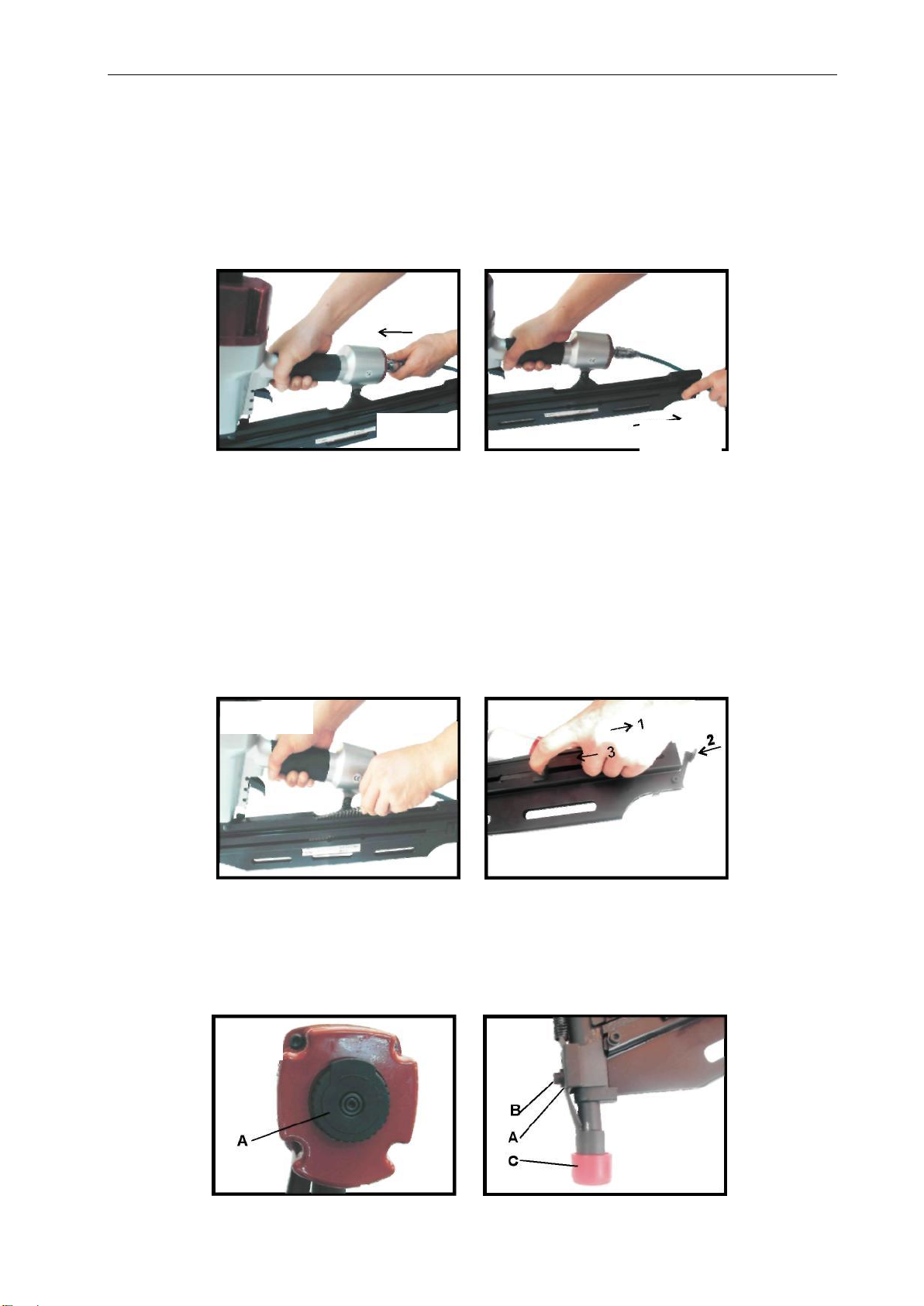 1
2
3

A

B
A
C