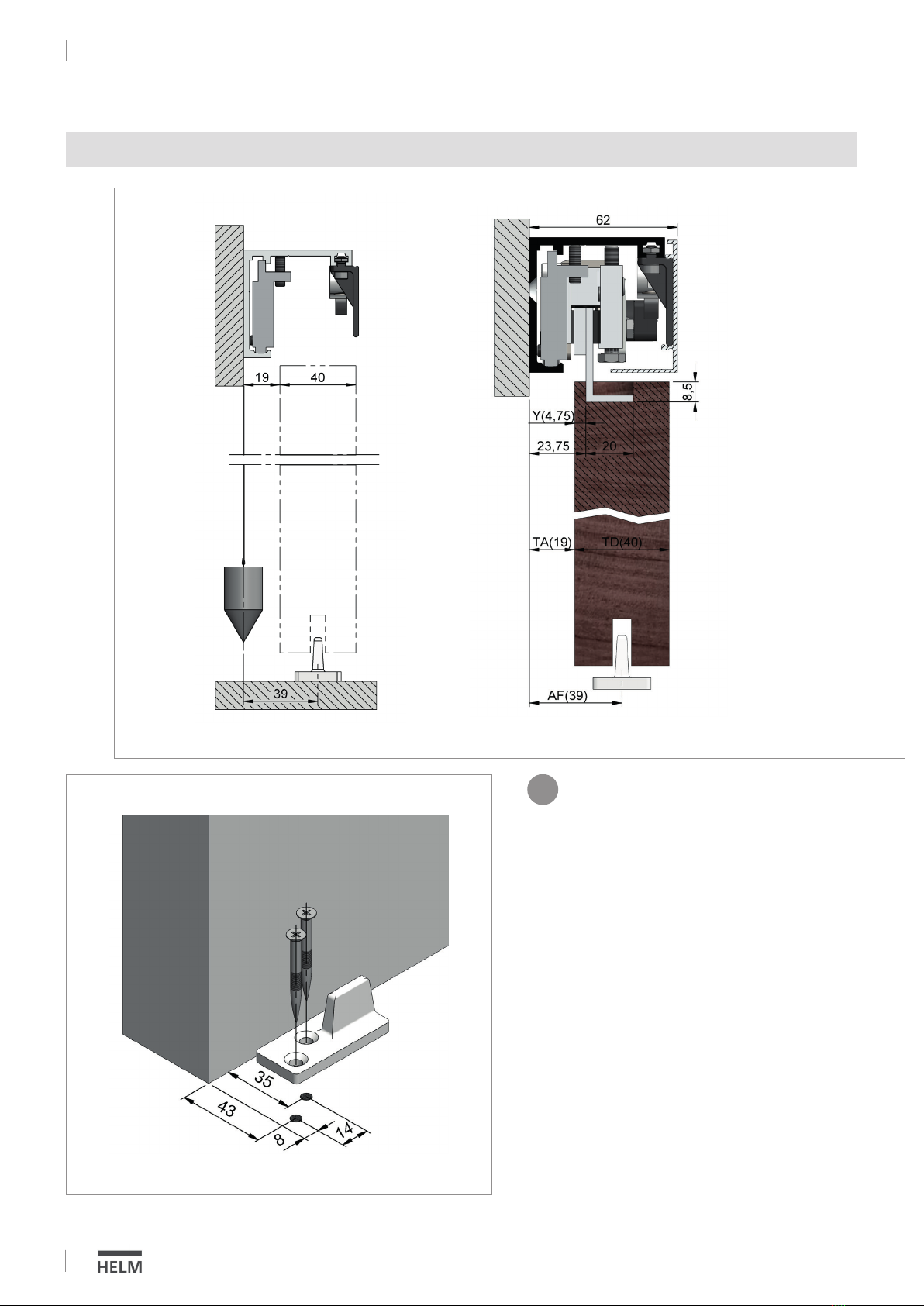 19
40
39

62
8,5
Y(4,75)
23,75
20
TA(19)
TD(40)
AF(39)

35
43
8
14

HELM