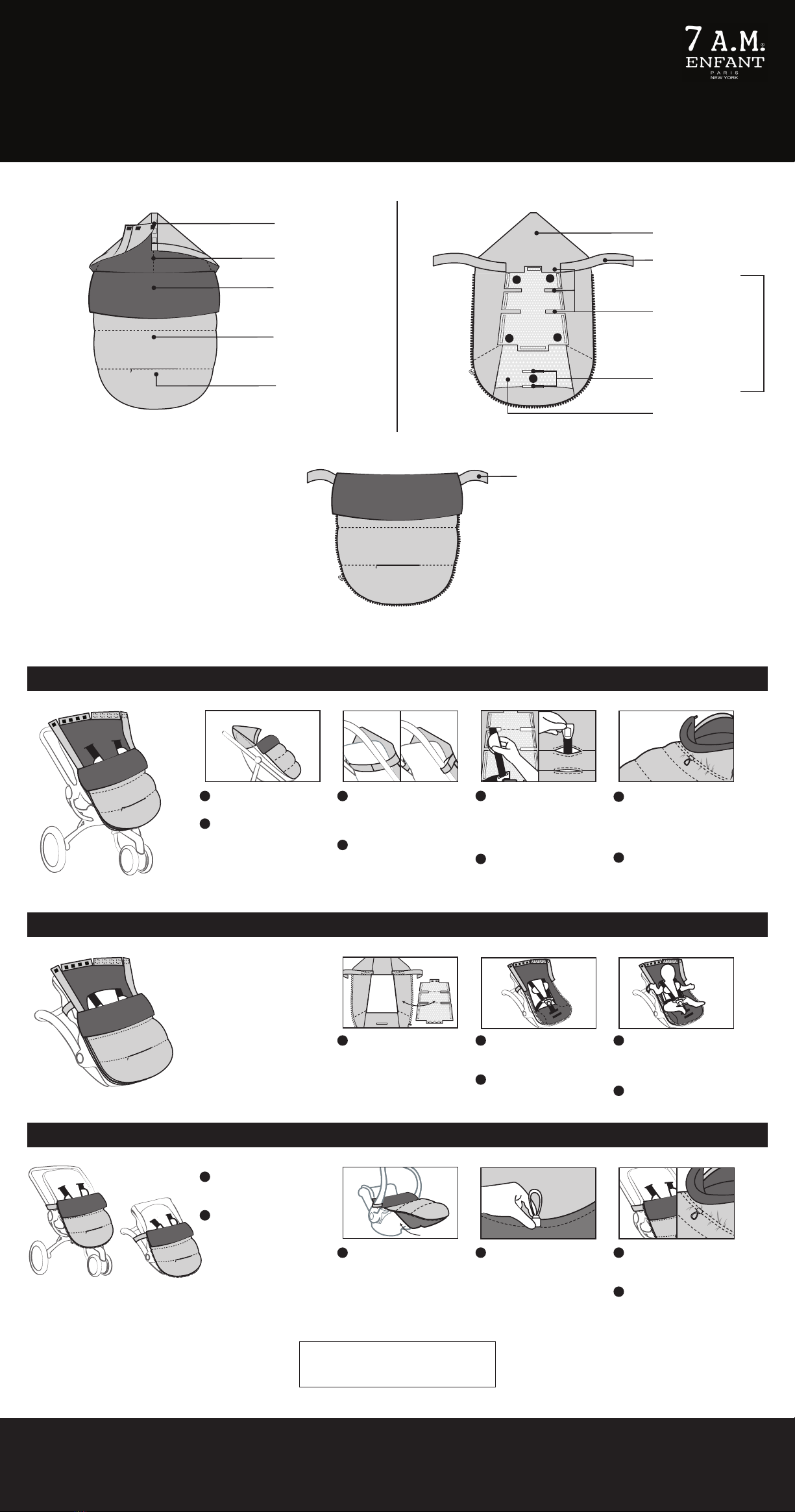 7 A.M.®
ENFANT
PARIS
NEW YORK