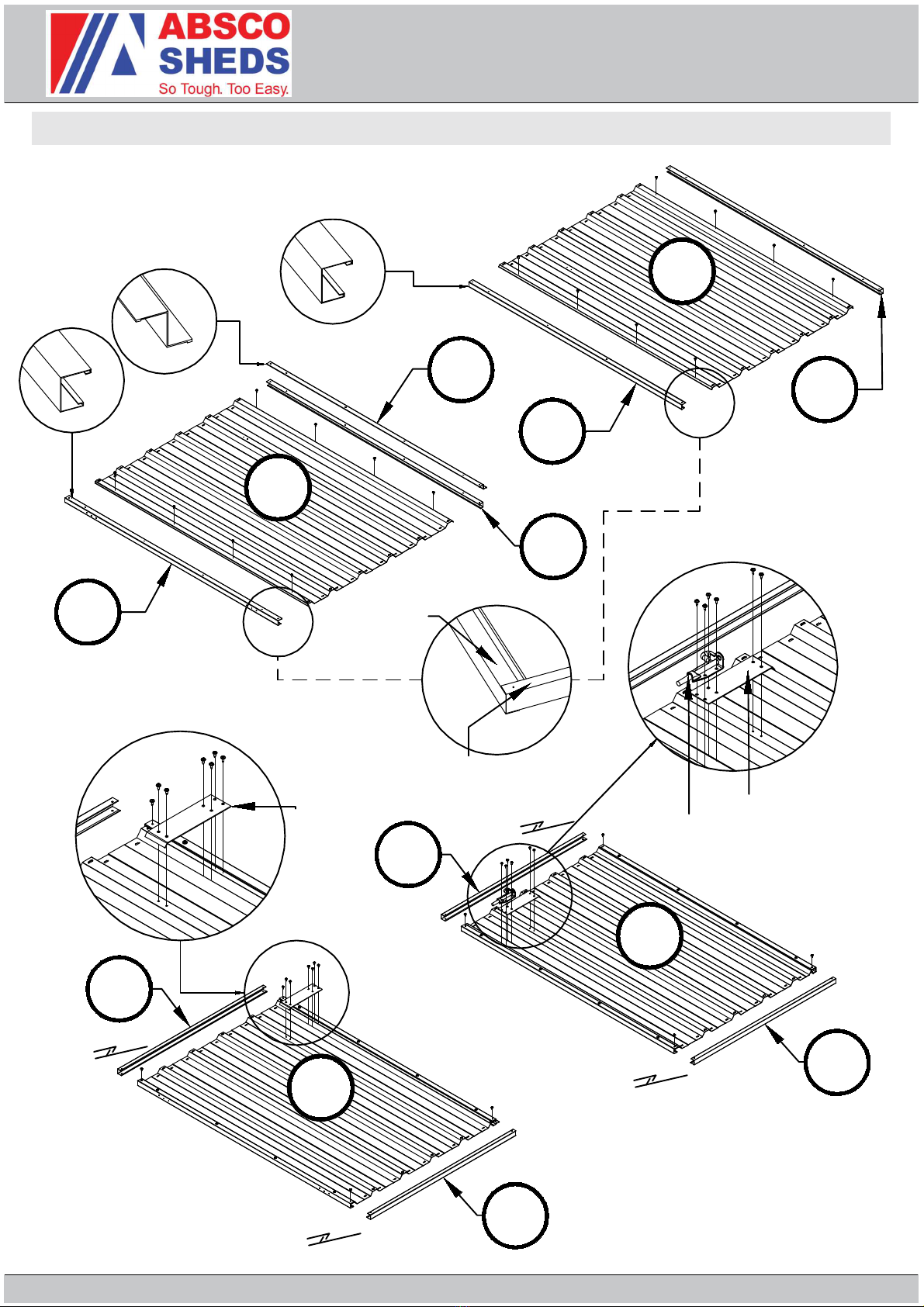 ABSCO SHEDS
So Tough. Too Easy.