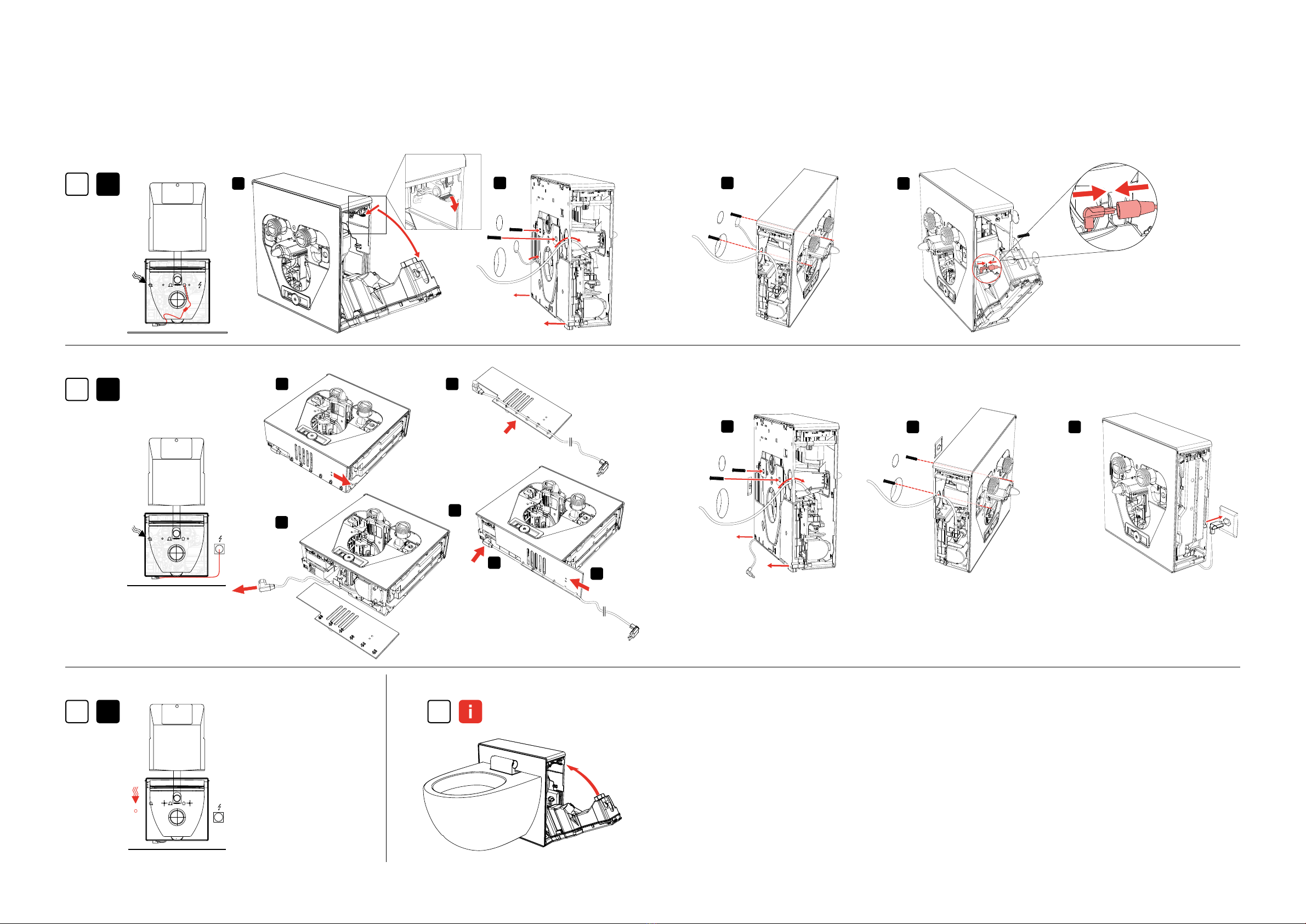 i