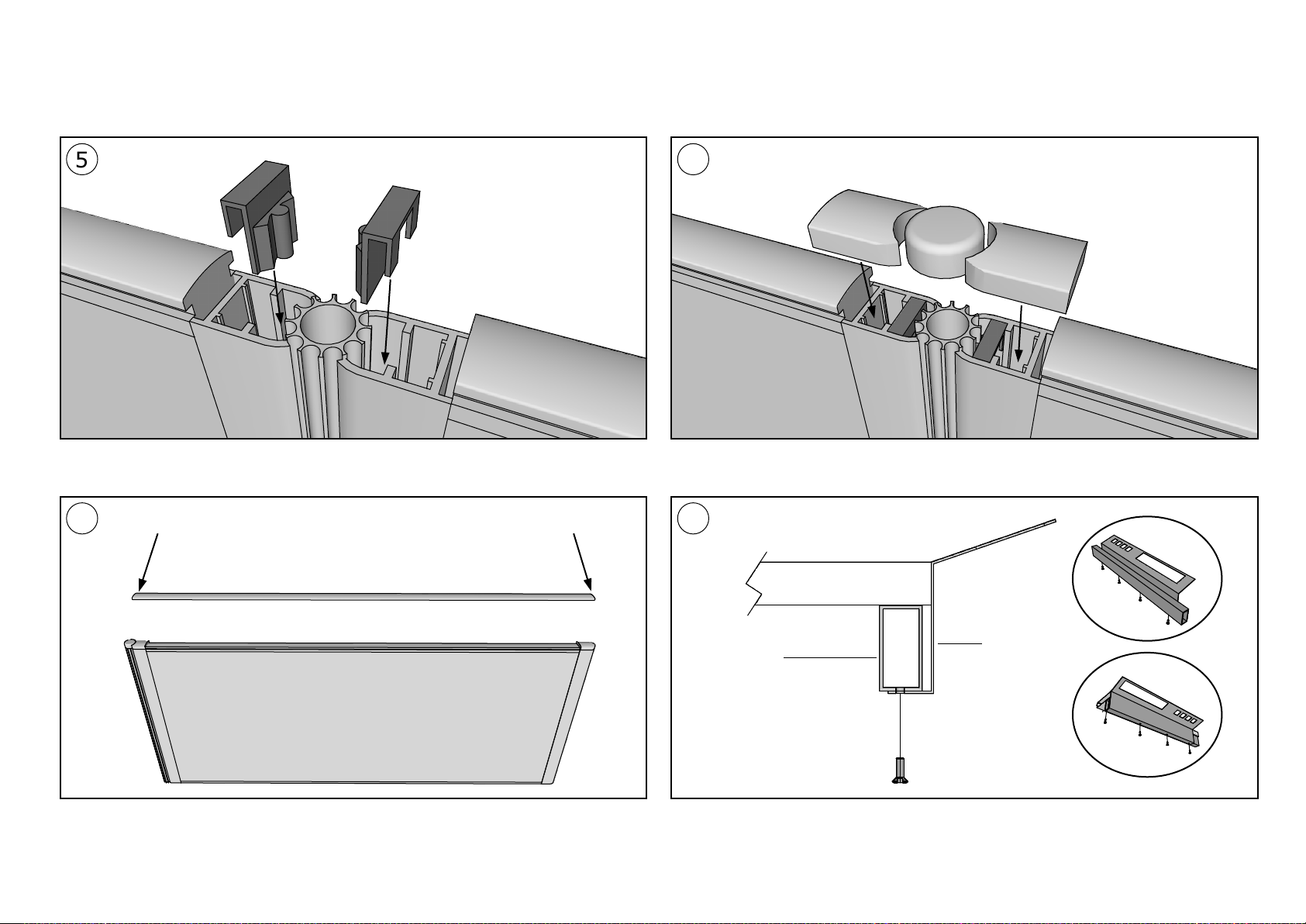 5